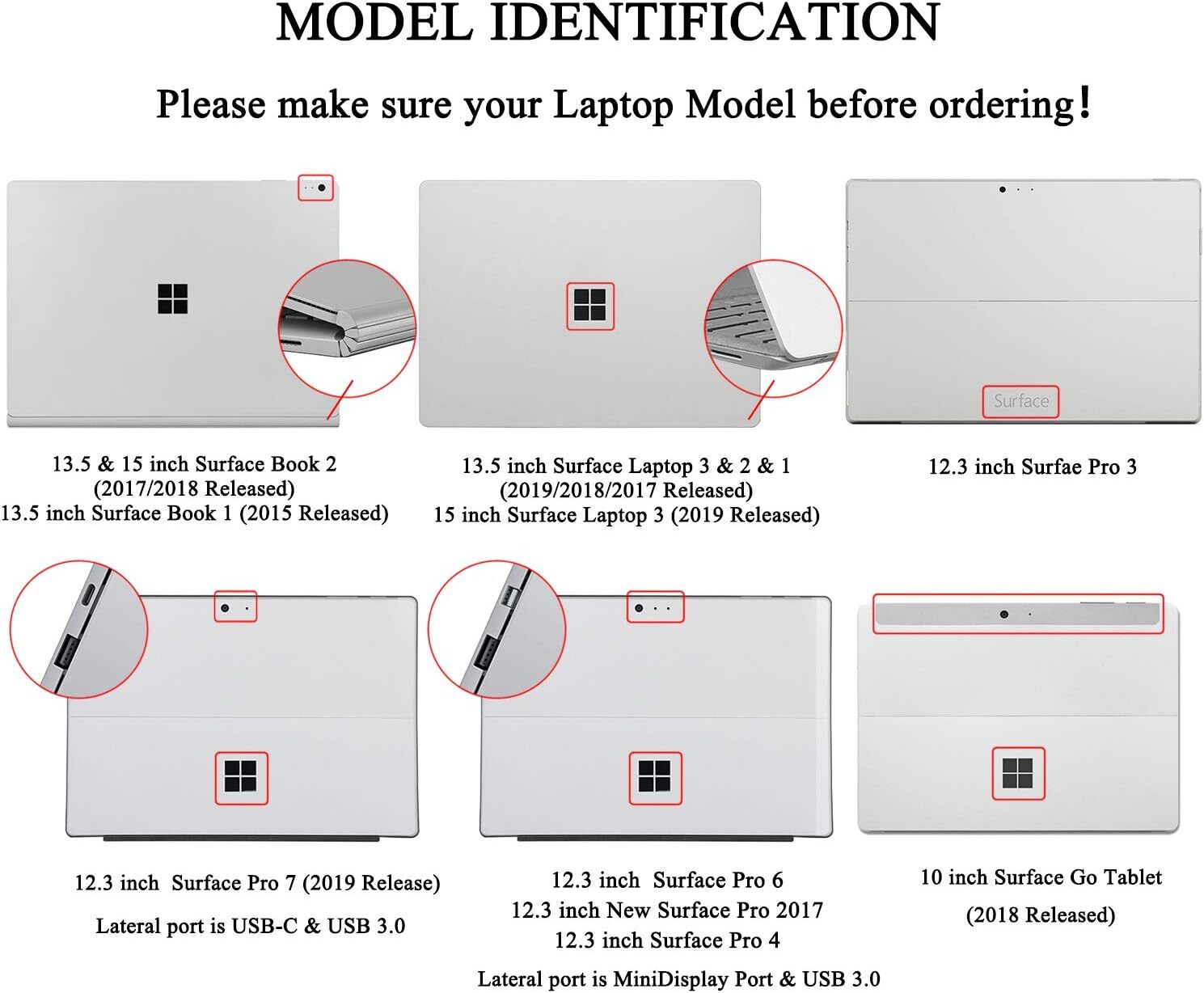 MODEL IDENTIFICATION

Please make sure your Laptop Model before ordering!

13.5 & 15 inch Surface Book 2 (2017/2018 Released)
13.5 inch Surface Book 1 (2015 Released)

13.5 inch Surface Laptop 3 & 2 & 1 (2019/2018/2017 Released)
15 inch Surface Laptop 3 (2019 Released)

Surface

12.3 inch Surfae Pro 3

12.3 inch Surface Pro 7 (2019 Release)

Lateral port is USB-C & USB 3.0

12.3 inch Surface Pro 6
12.3 inch New Surface Pro 2017
12.3 inch Surface Pro 4

Lateral port is MiniDisplay Port & USB 3.0

10 inch Surface Go Tablet
(2018 Released)