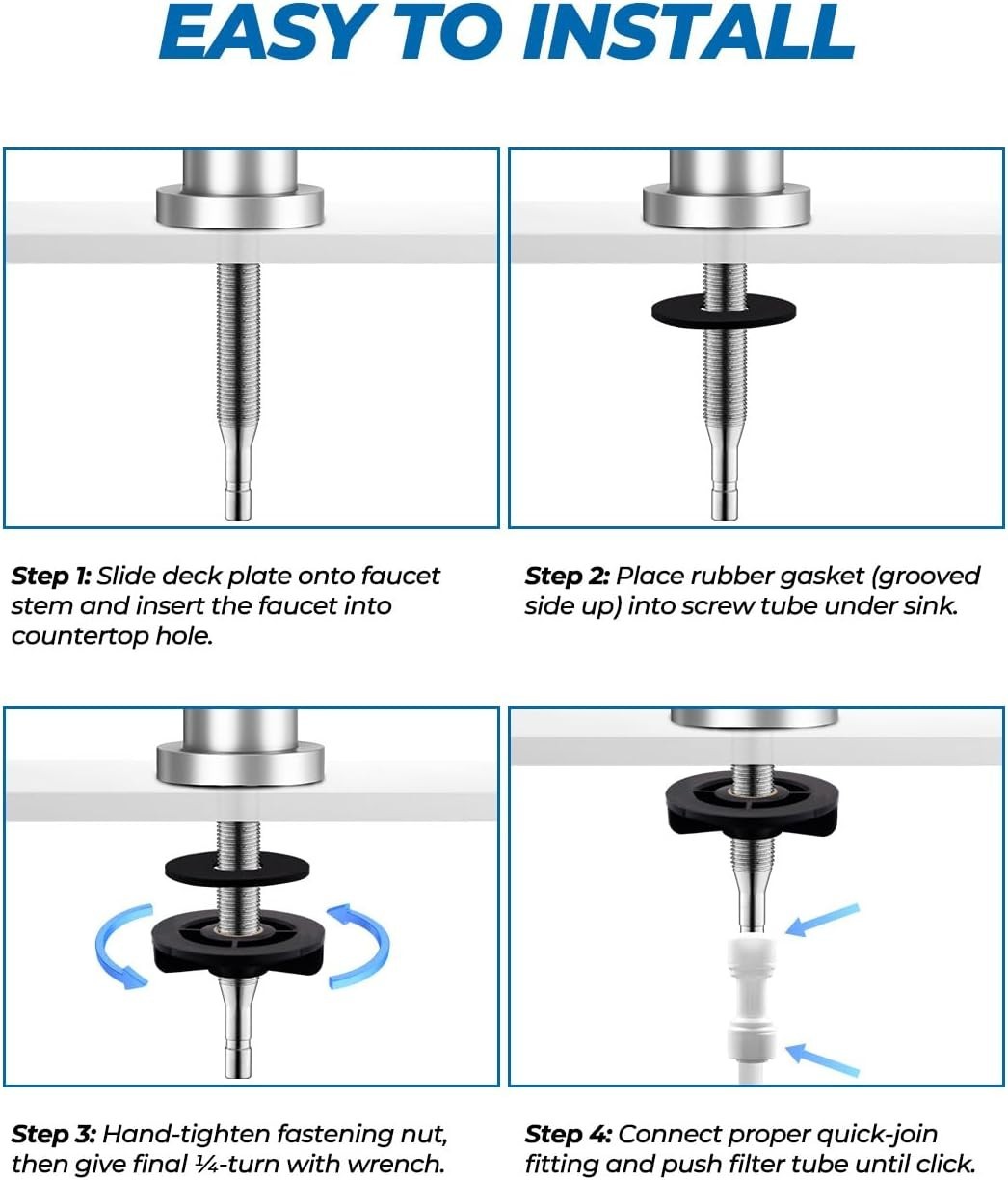 EASY TO INSTALL

Step 1: Slide deck plate onto faucet stem and insert the faucet into countertop hole.

Step 2: Place rubber gasket (grooved side up) into screw tube under sink.

Step 3: Hand-tighten fastening nut, then give final ¼-turn with wrench.

Step 4: Connect proper quick-join fitting and push filter tube until click.