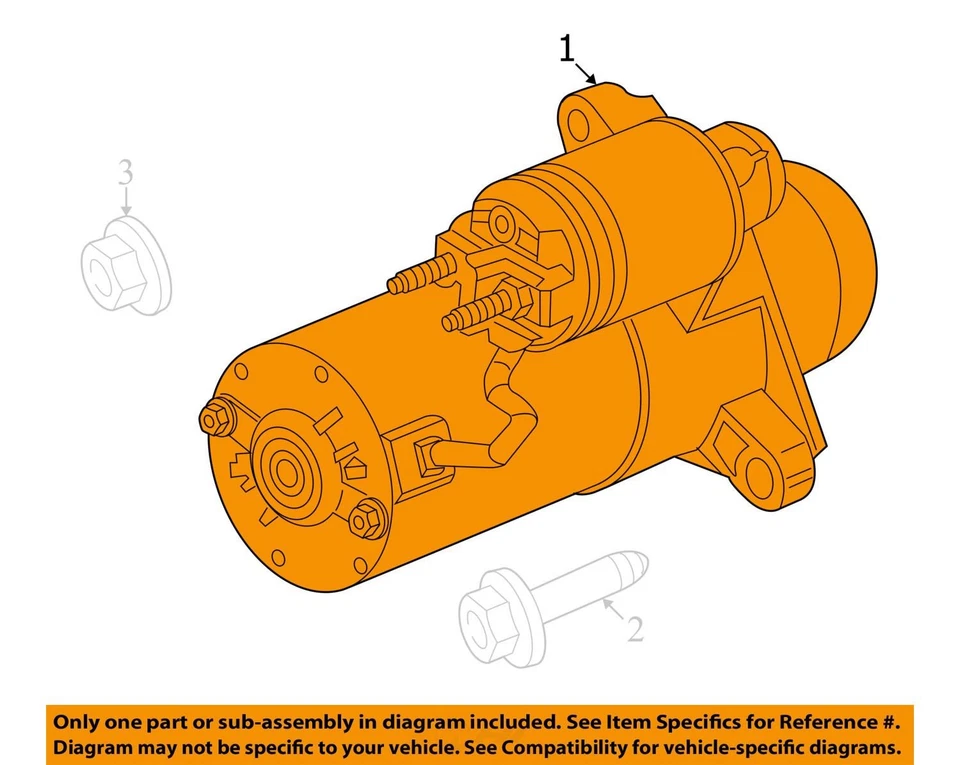 1

3

2

Only one part or sub-assembly in diagram included. See Item Specifics for Reference #.
Diagram may not be specific to your vehicle. See Compatibility for vehicle-specific diagrams.