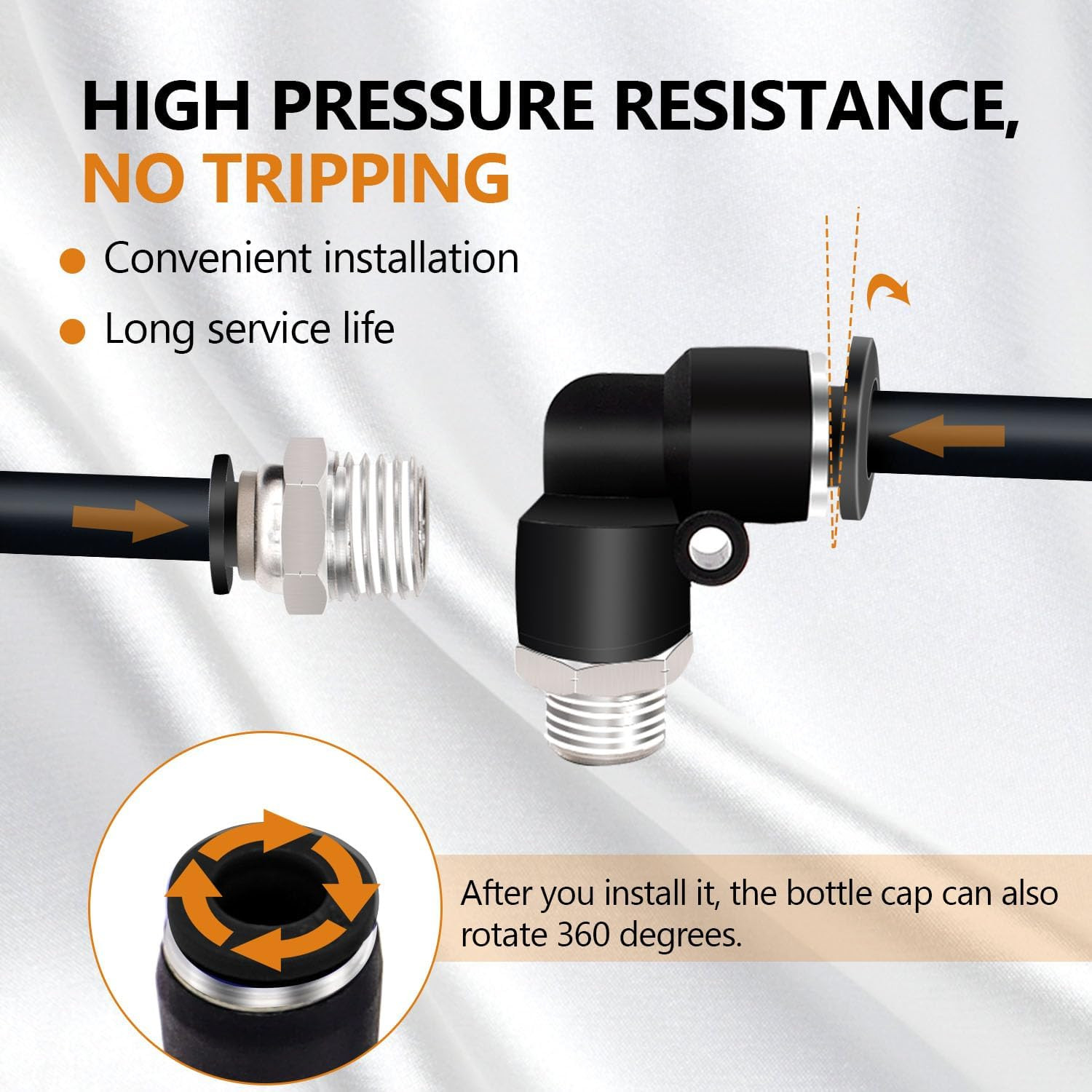 HIGH PRESSURE RESISTANCE, NO TRIPPING

● Convenient installation

● Long service life

After you install it, the bottle cap can also rotate 360 degrees.