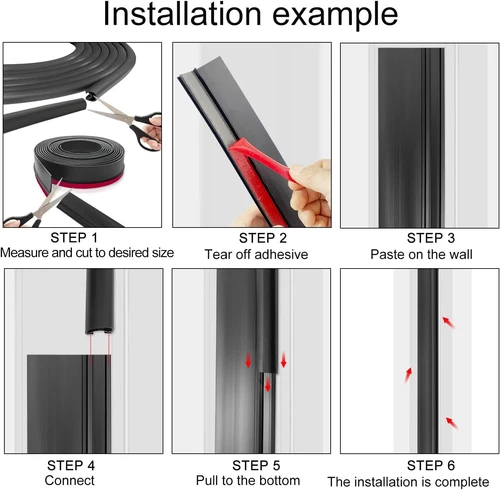 Installation example

STEP 1
Measure and cut to desired size

STEP 2
Tear off adhesive

STEP 3
Paste on the wall

STEP 4
Connect

STEP 5
Pull to the bottom

STEP 6
The installation is complete