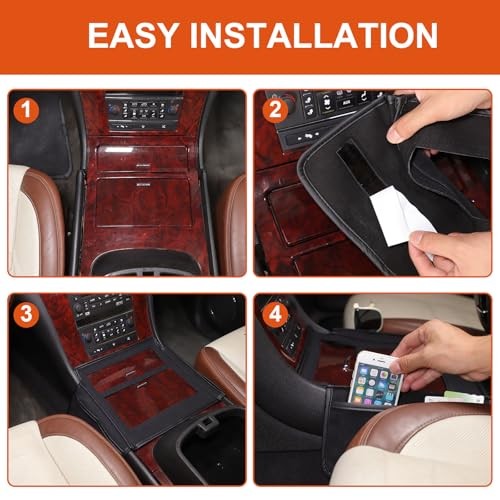 EASY INSTALLATION

1

2

3

4