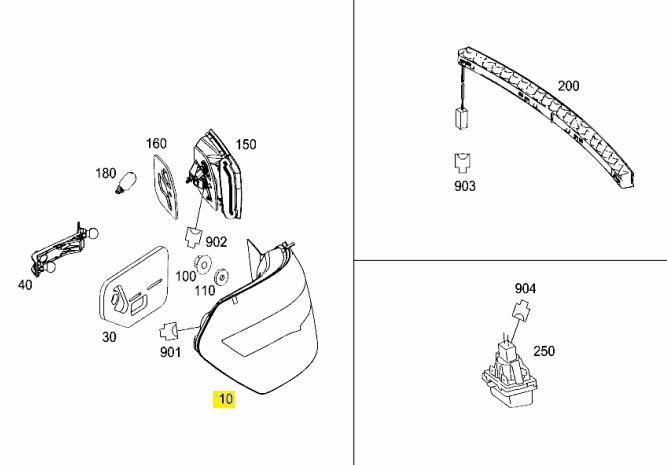 160
150
180
902
40
100
110
30
901
10
200
903
904
250