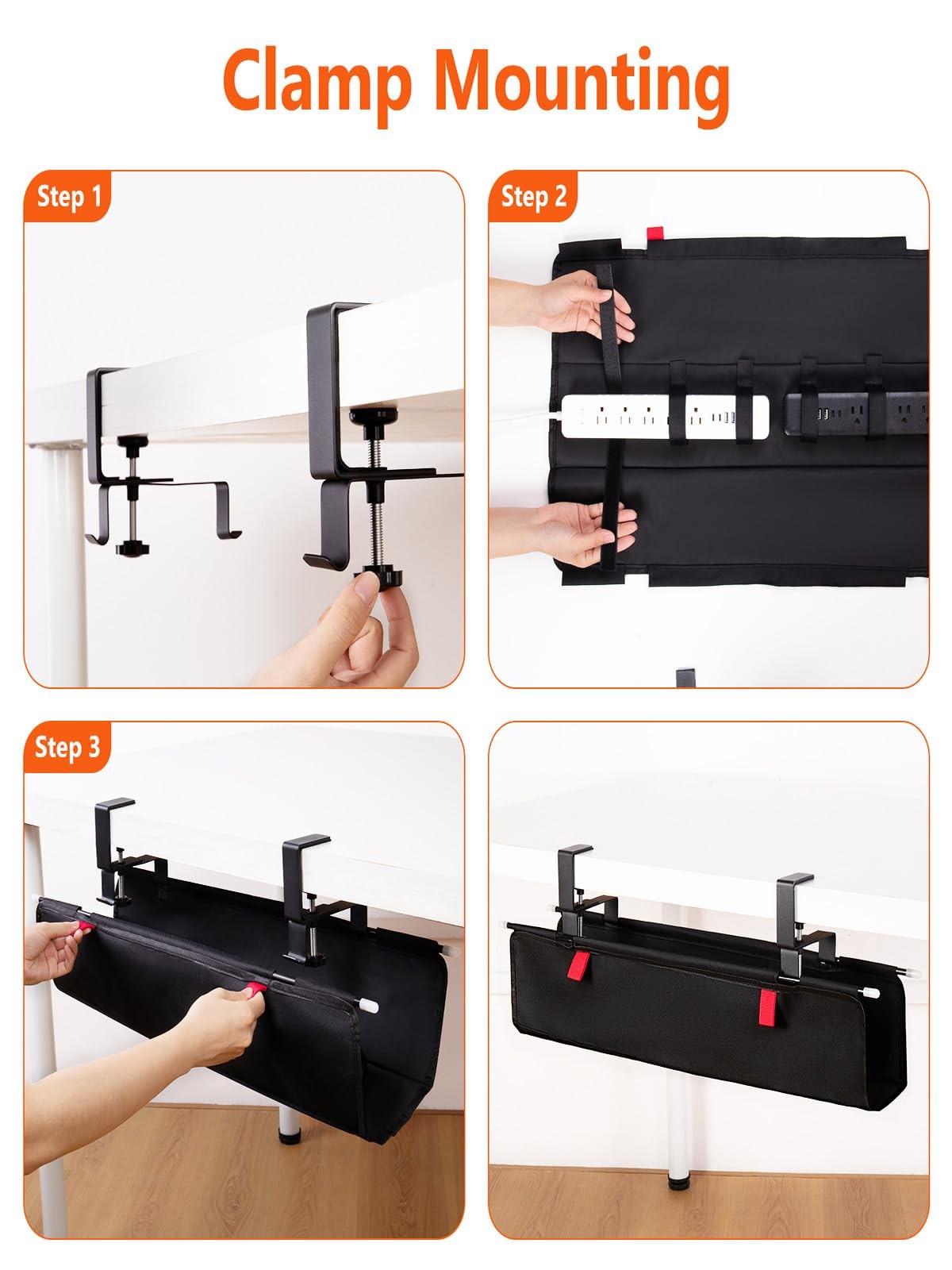 Clamp Mounting

Step 1

Step 2

Step 3