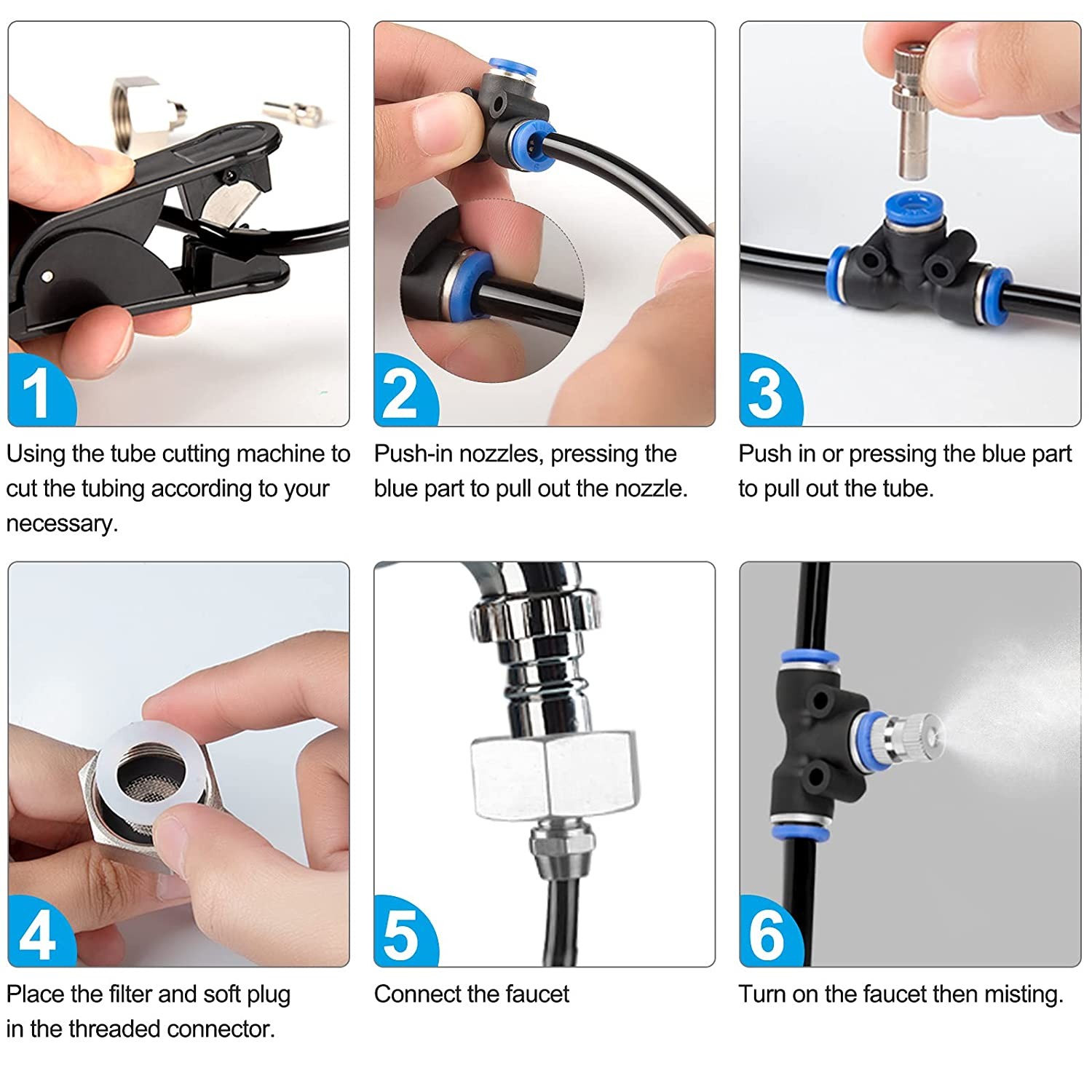 1

Using the tube cutting machine to cut the tubing according to your necessary.

2

Push-in nozzles, pressing the blue part to pull out the nozzle.

3

Push in or pressing the blue part to pull out the tube.

4

Place the filter and soft plug in the threaded connector.

5

Connect the faucet

6

Turn on the faucet then misting.