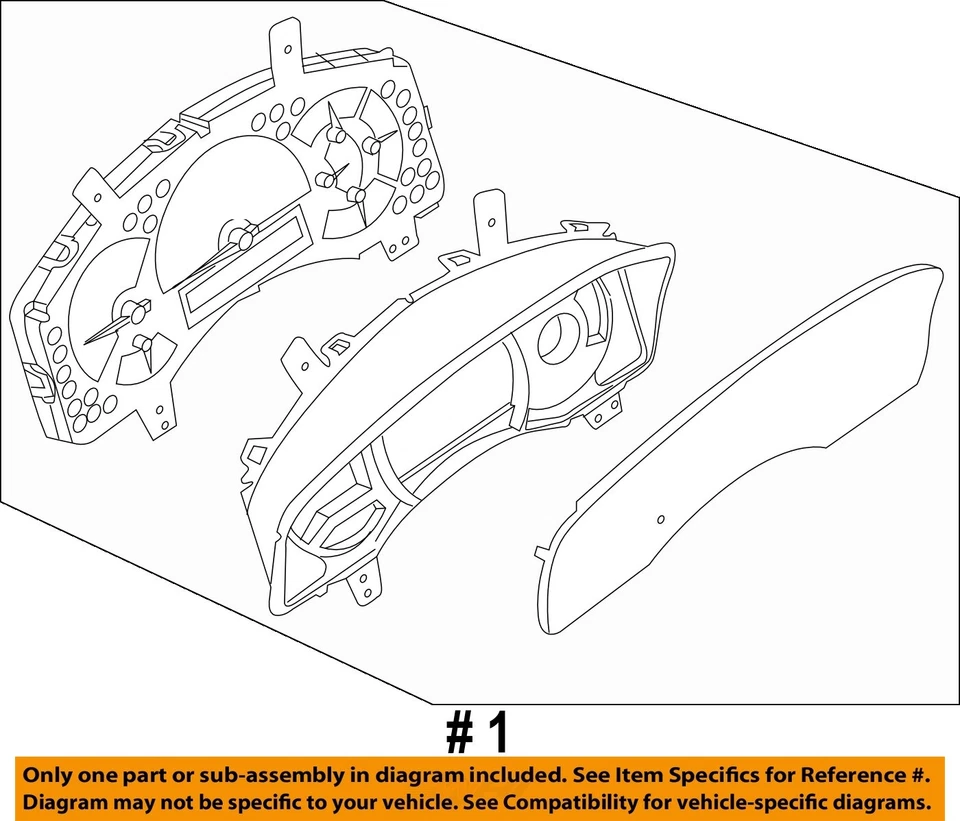 # 1

Only one part or sub-assembly in diagram included. See Item Specifics for Reference #.
Diagram may not be specific to your vehicle. See Compatibility for vehicle-specific diagrams.