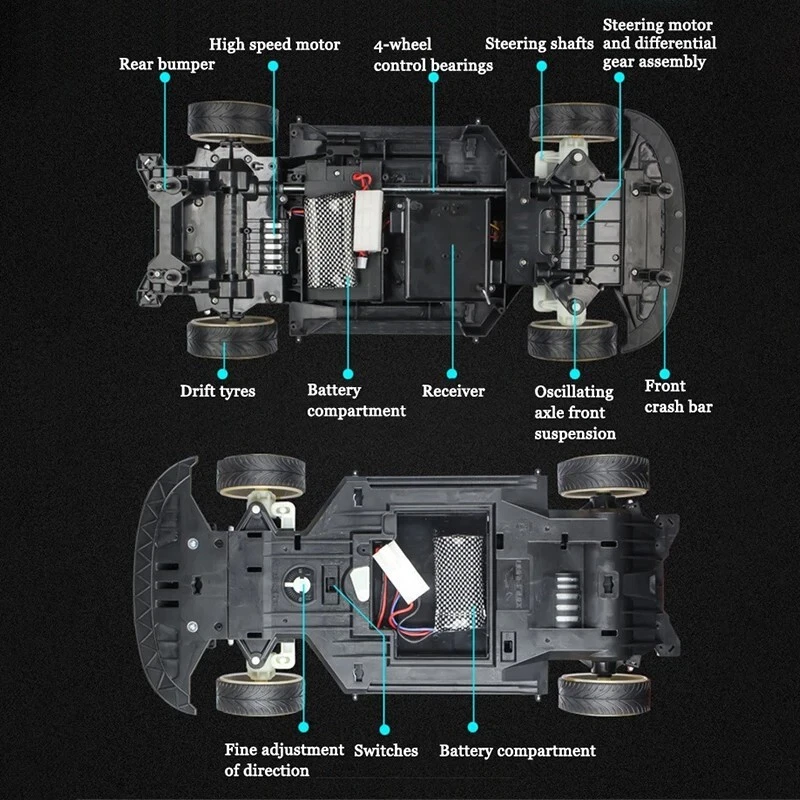 Rear bumper

High speed motor

4-wheel control bearings

Steering shafts

Steering motor and differential gear assembly

Drift tyres

Battery compartment

Receiver

Oscillating axle front suspension

Front crash bar

Fine adjustment of direction

Switches

Battery compartment