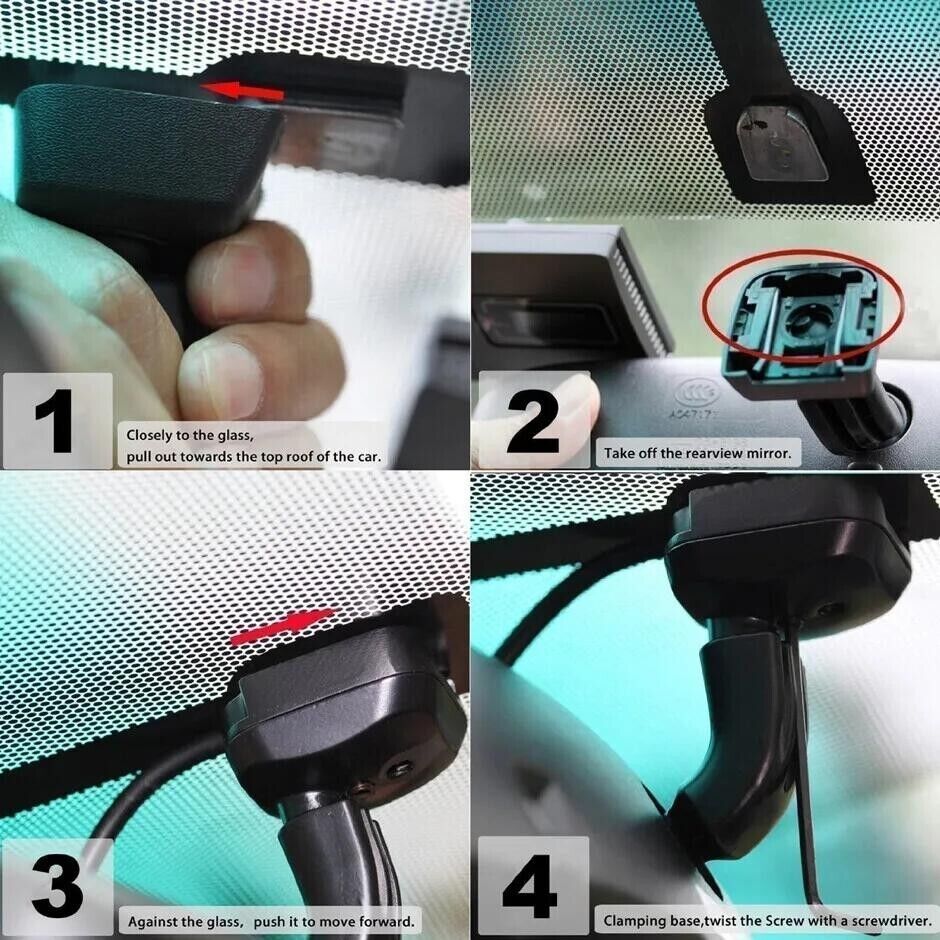 1

Closely to the glass,
pull out towards the top roof of the car.

2

Take off the rearview mirror.

3

Against the glass, push it to move forward.

4

Clamping base,twist the Screw with a screwdriver.