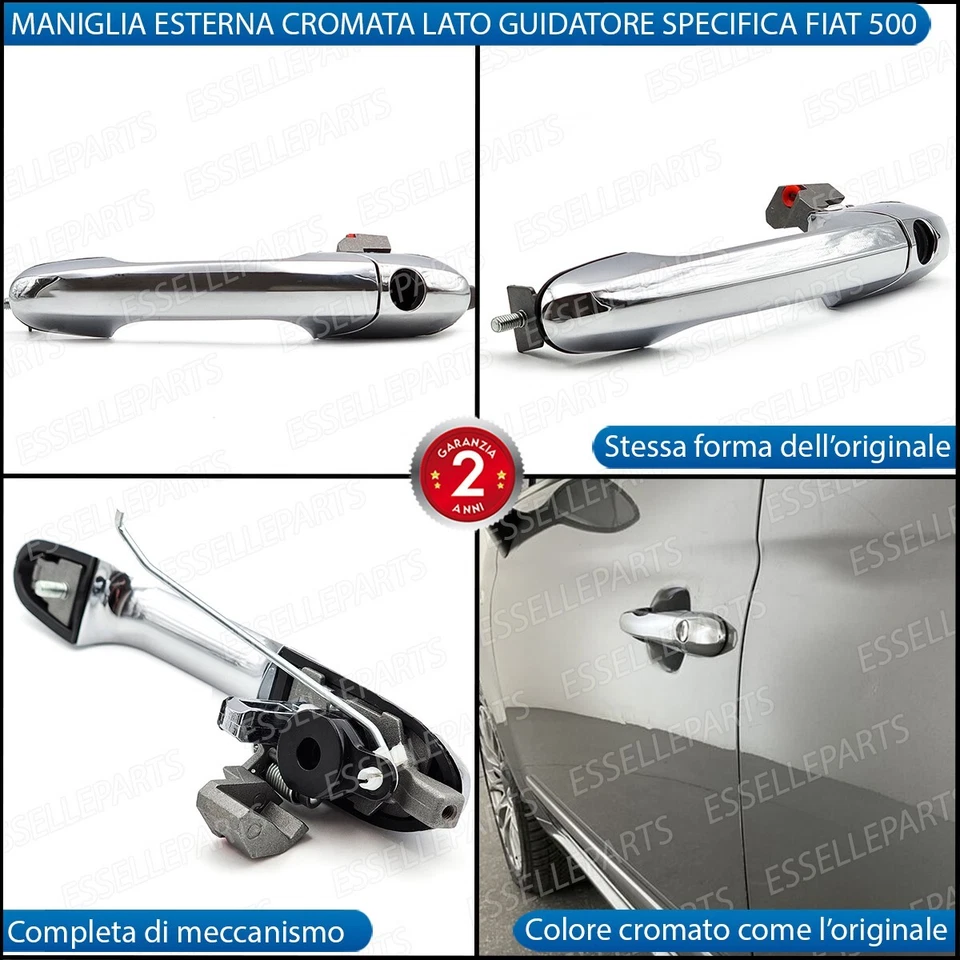 MANIGLIA ESTERNA CROMATA LATO GUIDATORE SPECIFICA FIAT 500

ESSELLEPARTS

Stessa forma dell'originale

GARANZIA 2 ANNI

Completa di meccanismo

Colore cromato come l'originale