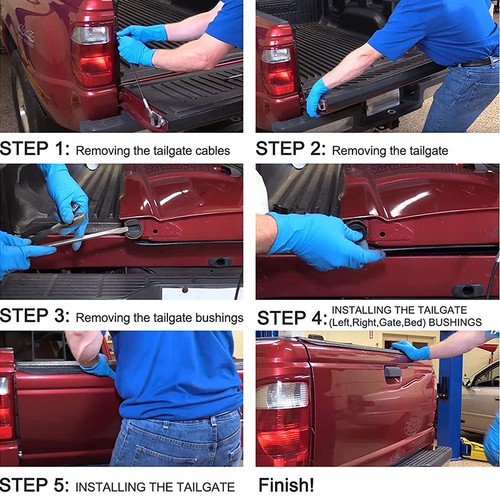 STEP 1: Removing the tailgate cables

STEP 2: Removing the tailgate

STEP 3: Removing the tailgate bushings

STEP 4: INSTALLING THE TAILGATE (Left,Right,Gate,Bed) BUSHINGS

STEP 5: INSTALLING THE TAILGATE

Finish!