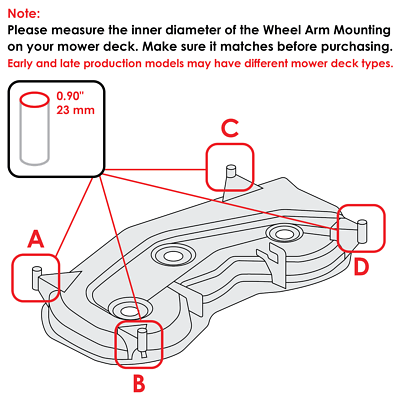 Note:
Please measure the inner diameter of the Wheel Arm Mounting on your mower deck. Make sure it matches before purchasing.
Early and late production models may have different mower deck types.

0.90"
23 mm

C

A

D

B