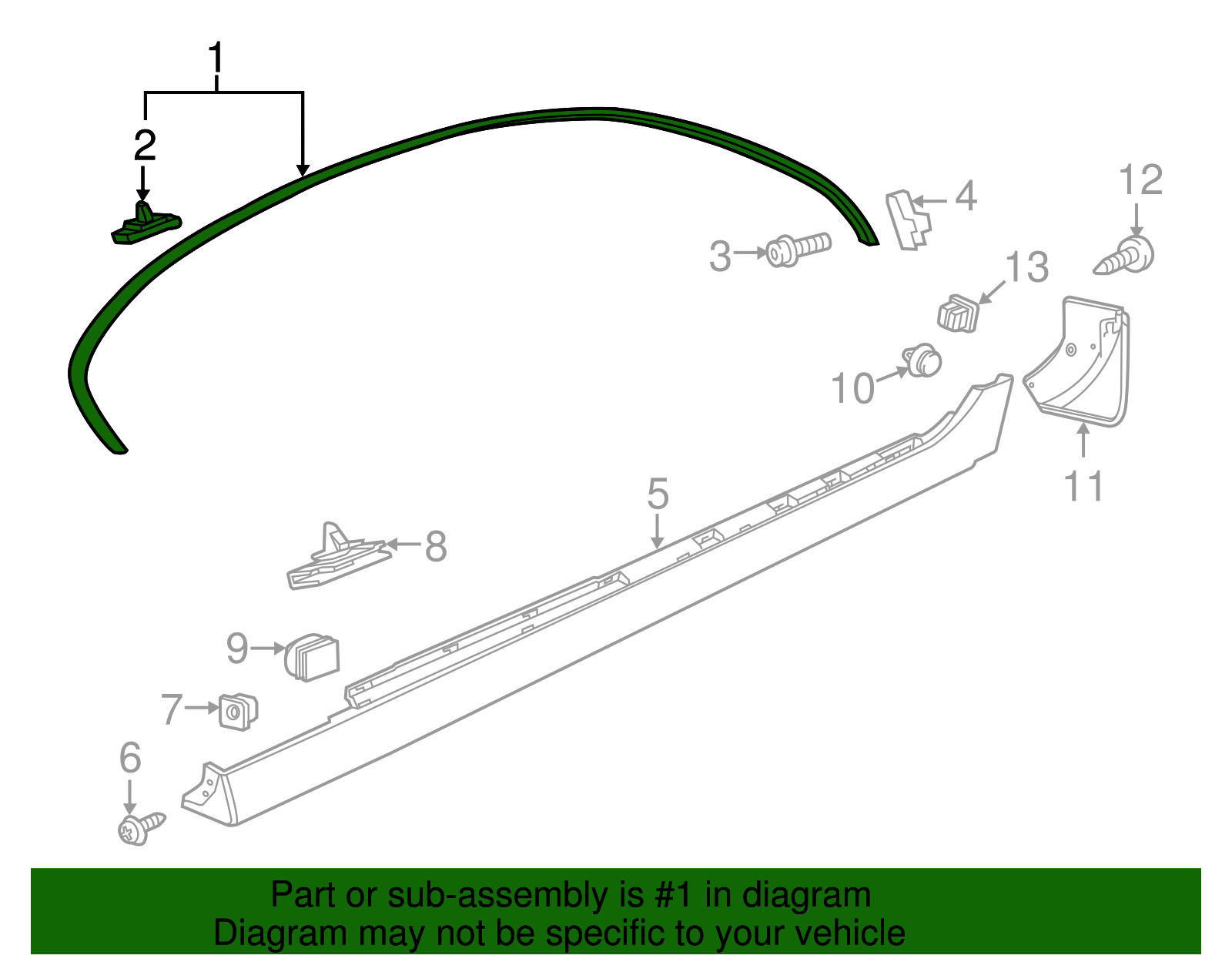 1
2
4
12
3
13
10
11
5
8
9
7
6

Part or sub-assembly is #1 in diagram
Diagram may not be specific to your vehicle