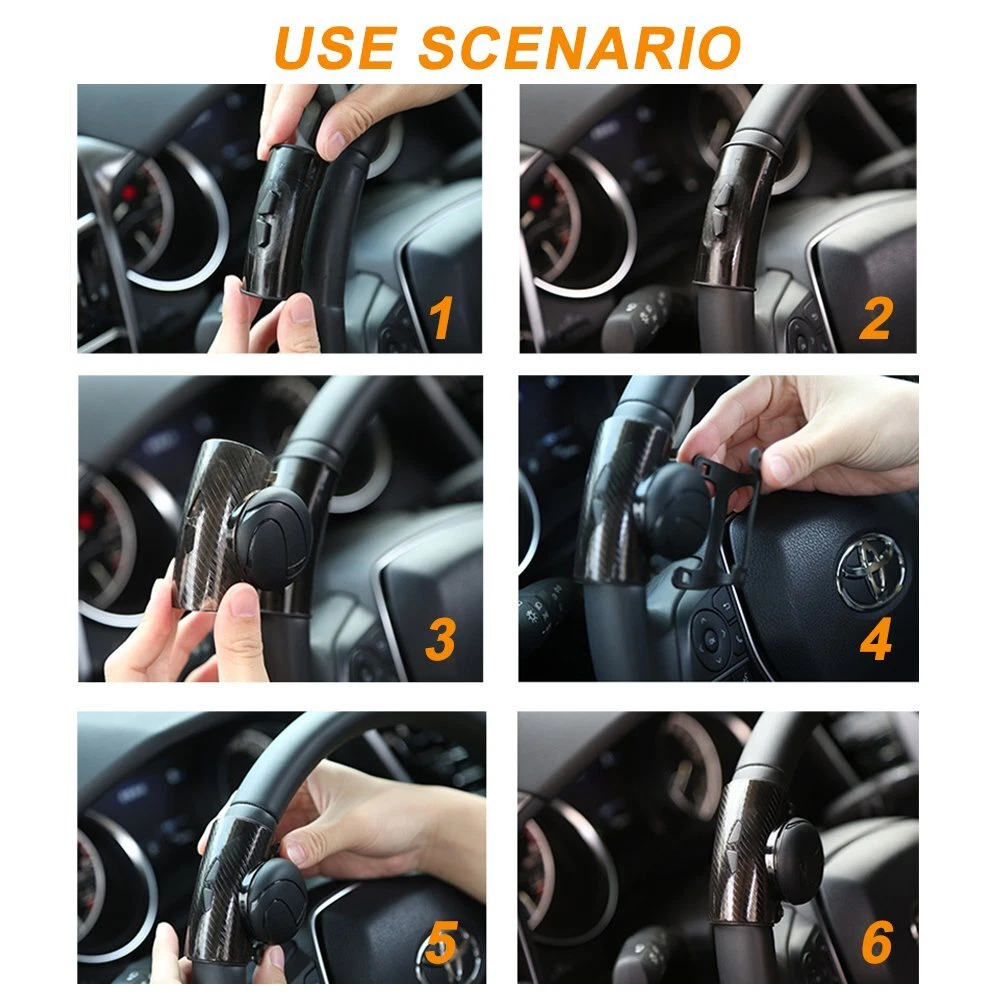 USE SCENARIO

1

2

3

4

5

6