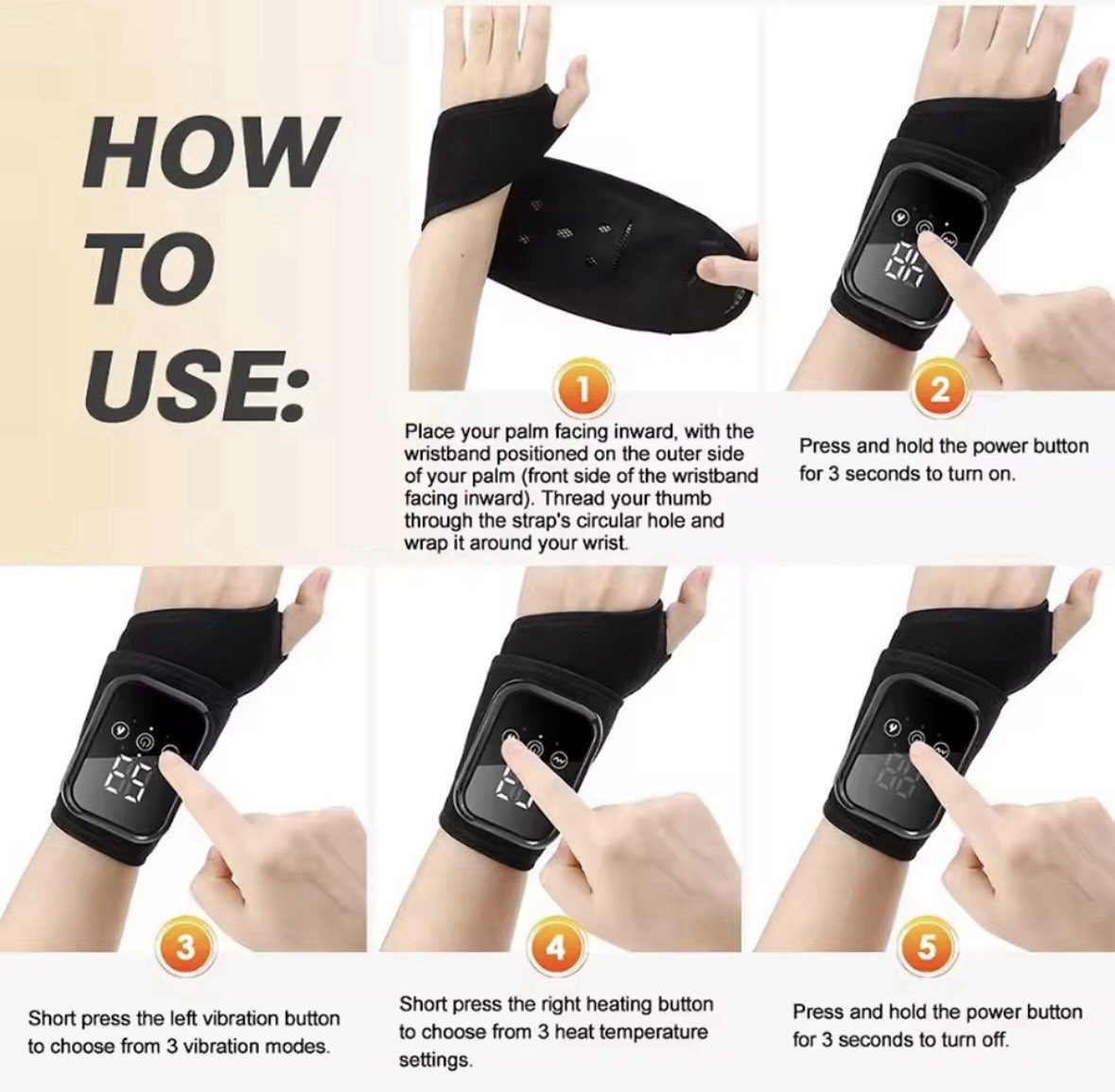 HOW TO USE:

1

Place your palm facing inward, with the wristband positioned on the outer side of your palm (front side of the wristband facing inward). Thread your thumb through the strap's circular hole and wrap it around your wrist.

2

Press and hold the power button for 3 seconds to turn on.

3

Short press the left vibration button to choose from 3 vibration modes.

4

Short press the right heating button to choose from 3 heat temperature settings.

5

Press and hold the power button for 3 seconds to turn off.