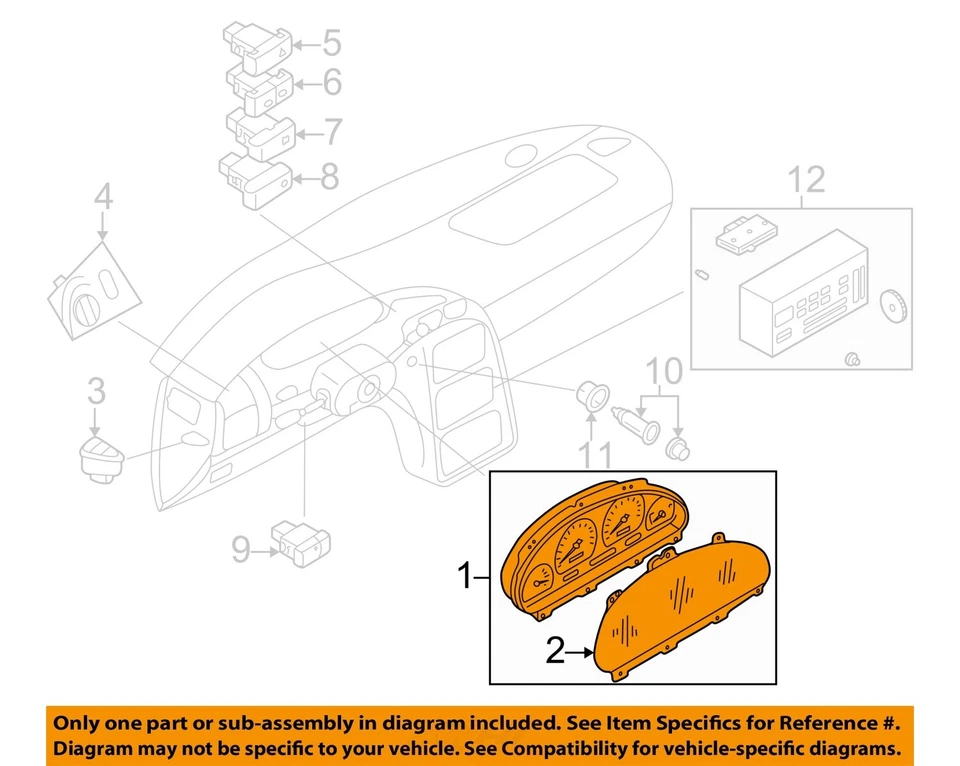 5
6
7
8
4
12
3
10
11
9
1
2

Only one part or sub-assembly in diagram included. See Item Specifics for Reference #. Diagram may not be specific to your vehicle. See Compatibility for vehicle-specific diagrams.