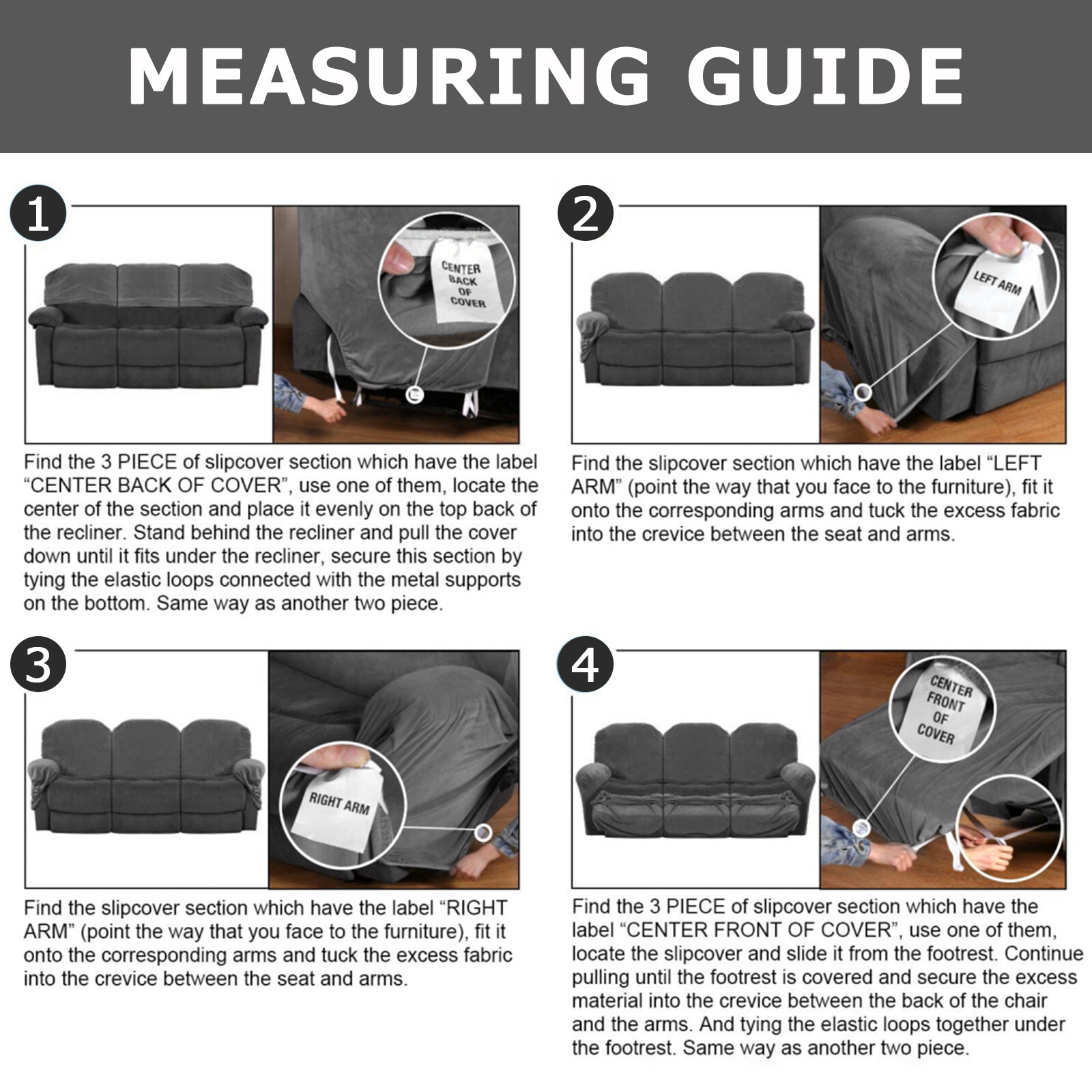 MEASURING GUIDE

1

CENTER BACK OF COVER

Find the 3 PIECE of slipcover section which have the label “CENTER BACK OF COVER”, use one of them, locate the center of the section and place it evenly on the top back of the recliner. Stand behind the recliner and pull the cover down until it fits under the recliner, secure this section by tying the elastic loops connected with the metal supports on the bottom. Same way as another two piece.

2

LEFT ARM

Find the slipcover section which have the label “LEFT ARM” (point the way that you face to the furniture), fit it onto the corresponding arms and tuck the excess fabric into the crevice between the seat and arms.

3

RIGHT ARM

Find the slipcover section which have the label “RIGHT ARM” (point the way that you face to the furniture), fit it onto the corresponding arms and tuck the excess fabric into the crevice between the seat and arms.

4

CENTER FRONT OF COVER

Find the 3 PIECE of slipcover section which have the label “CENTER FRONT OF COVER”, use one of them, locate the slipcover and slide it from the footrest. Continue pulling until the footrest is covered and secure the excess material into the crevice between the back of the chair and the arms. And tying the elastic loops together under the footrest. Same way as another two piece.