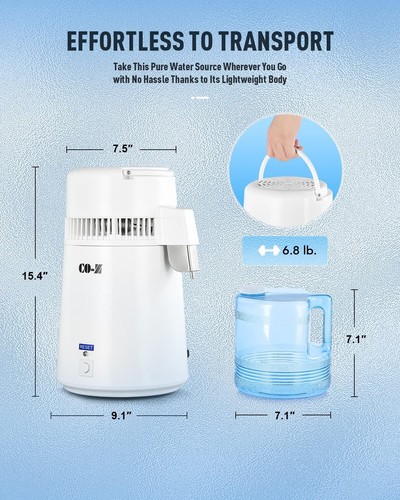 EFFORTLESS TO TRANSPORT

Take This Pure Water Source Wherever You Go with No Hassle Thanks to Its Lightweight Body

7.5"

15.4"

CO-Z

RESET

9.1"

6.8 lb.

7.1"

7.1"