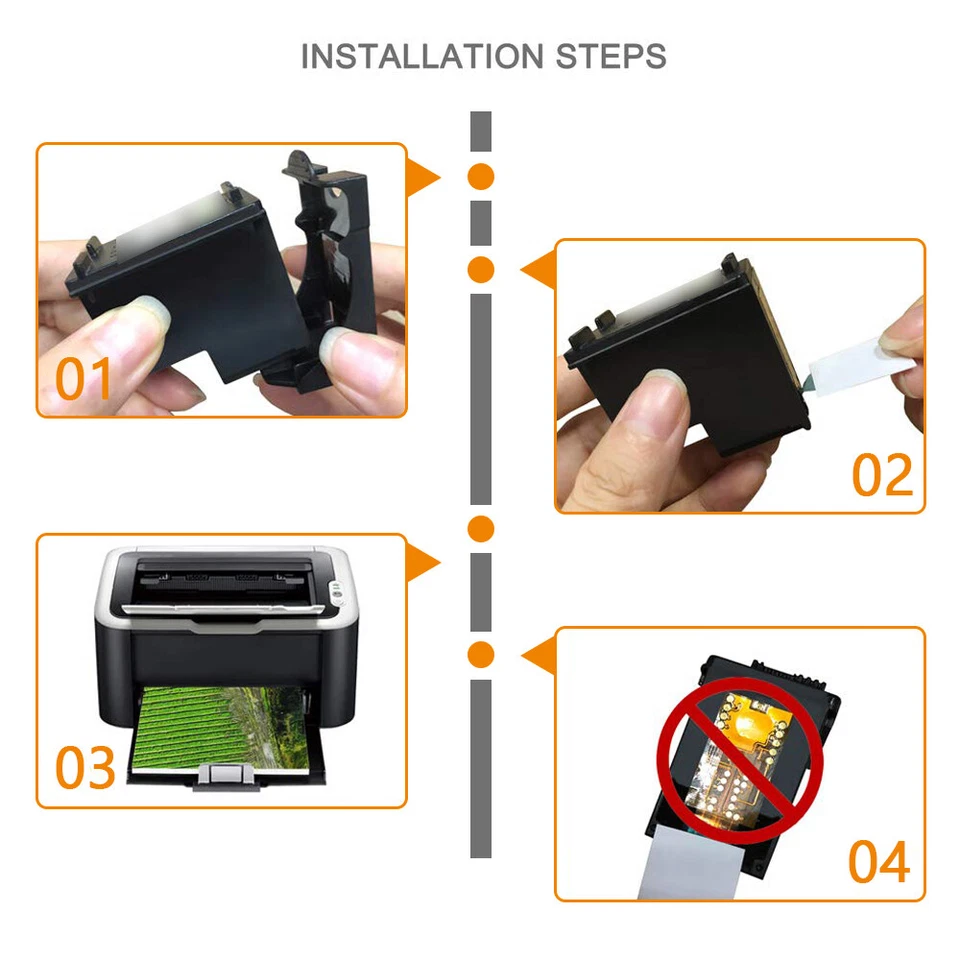 INSTALLATION STEPS

01

02

03

04