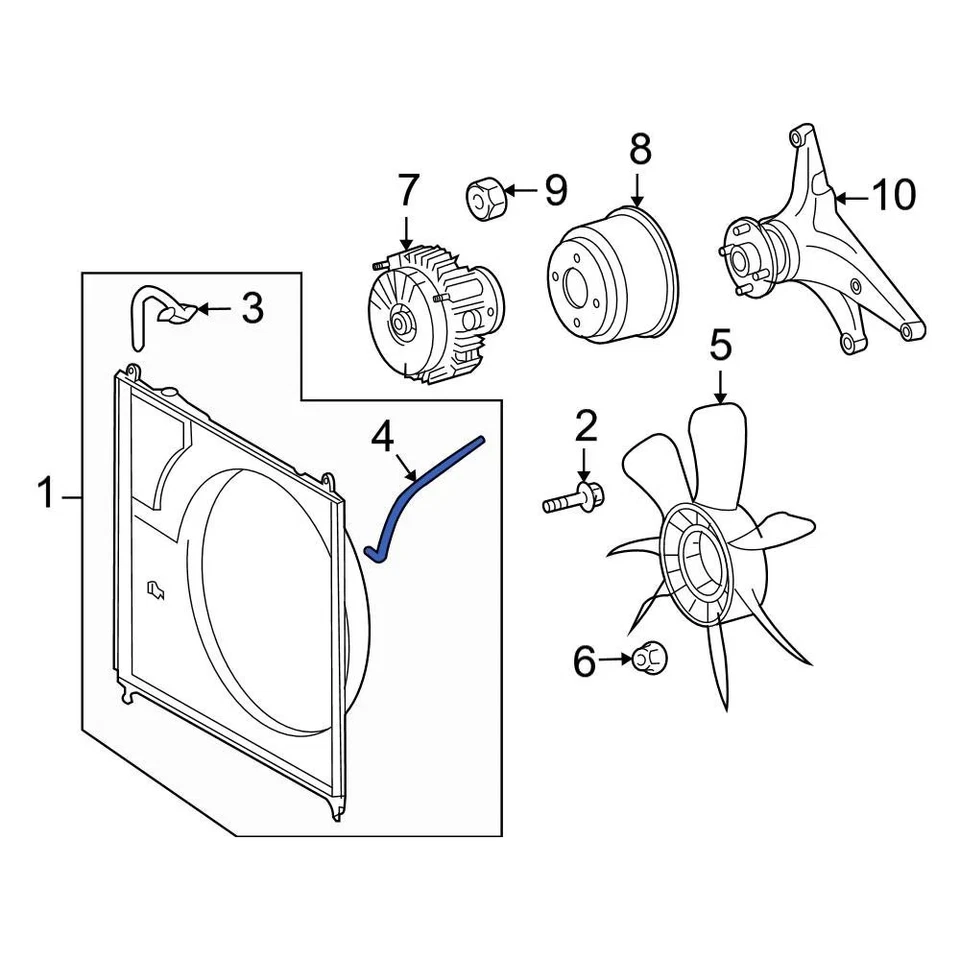 8
7
9
10
3
5
4
2
1
6