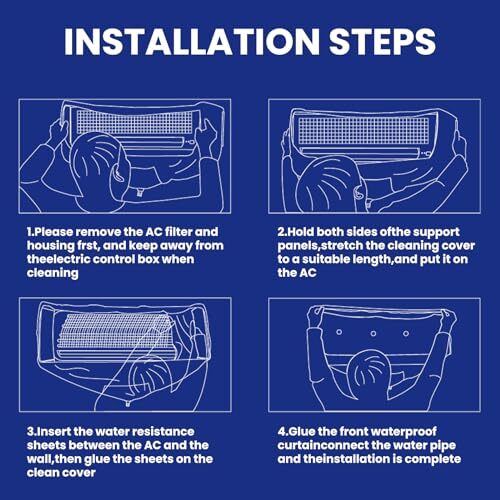 INSTALLATION STEPS

1.Please remove the AC filter and housing frst, and keep away from theelectric control box when cleaning

2.Hold both sides ofthe support panels,stretch the cleaning cover to a suitable length,and put it on the AC

3.Insert the water resistance sheets between the AC and the wall,then glue the sheets on the clean cover

4.Glue the front waterproof curtainconnect the water pipe and theinstallation is complete