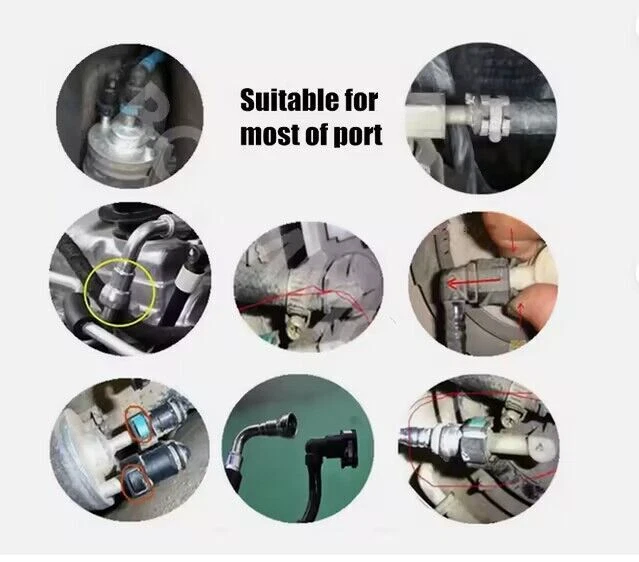 Suitable for most of port