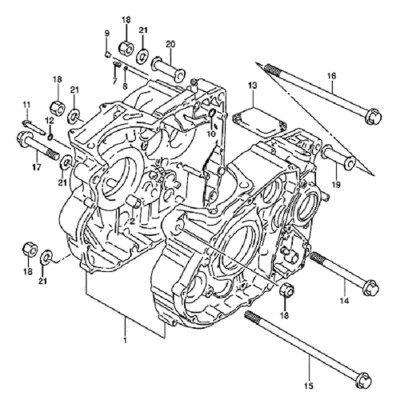 18
21
9
20
7
8
16
18
21
13
11
12
10
17
21
19
2
18
21
14
18
1
15