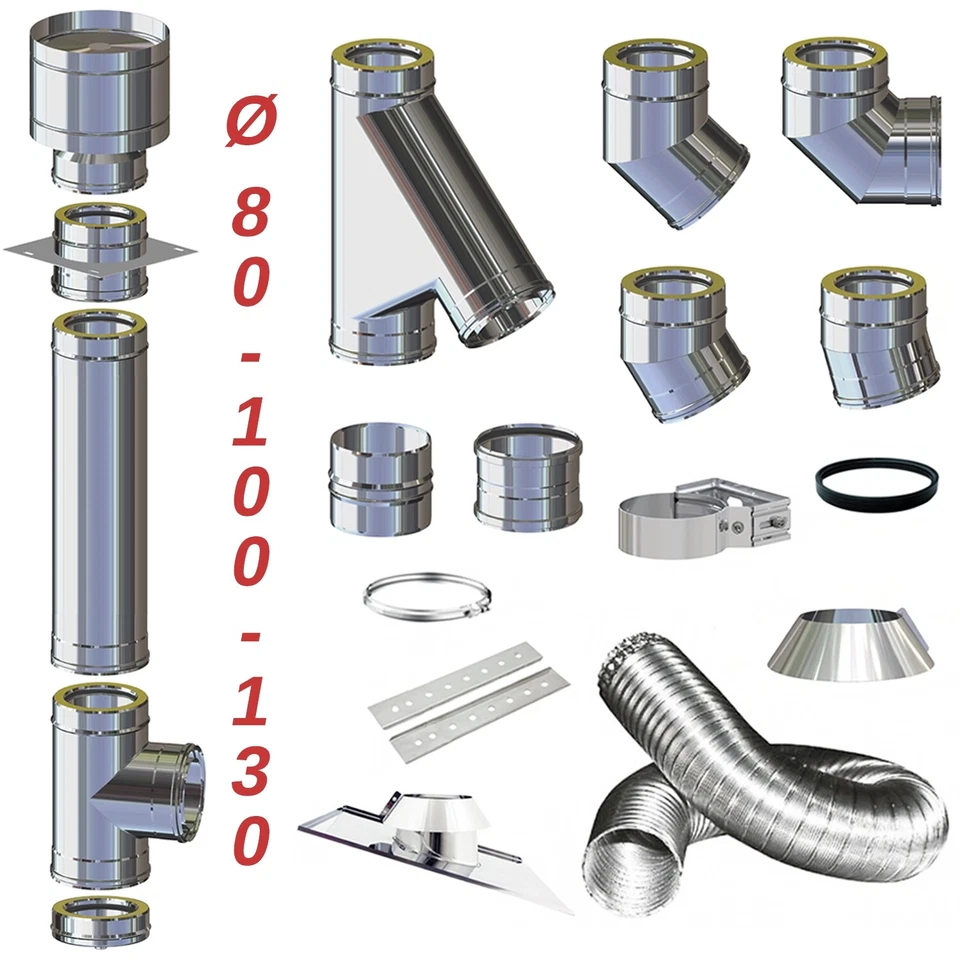 Ø 80 - 100 - 130