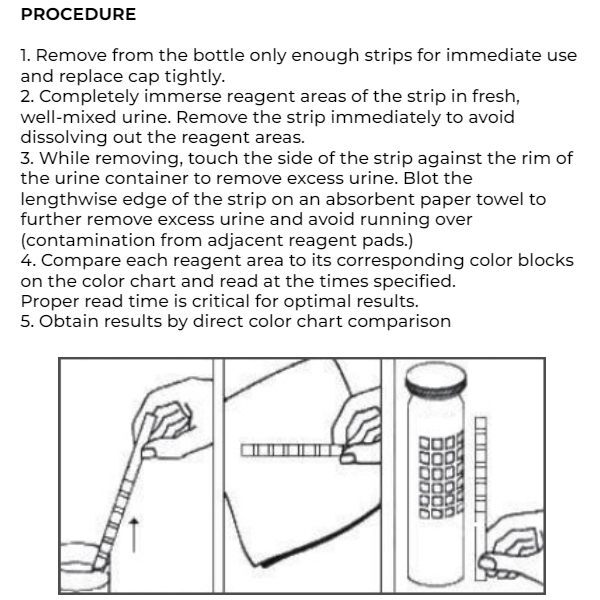 PROCEDURE

1. Remove from the bottle only enough strips for immediate use and replace cap tightly.
2. Completely immerse reagent areas of the strip in fresh, well-mixed urine. Remove the strip immediately to avoid dissolving out the reagent areas.
3. While removing, touch the side of the strip against the rim of the urine container to remove excess urine. Blot the lengthwise edge of the strip on an absorbent paper towel to further remove excess urine and avoid running over (contamination from adjacent reagent pads.)
4. Compare each reagent area to its corresponding color blocks on the color chart and read at the times specified.
Proper read time is critical for optimal results.
5. Obtain results by direct color chart comparison