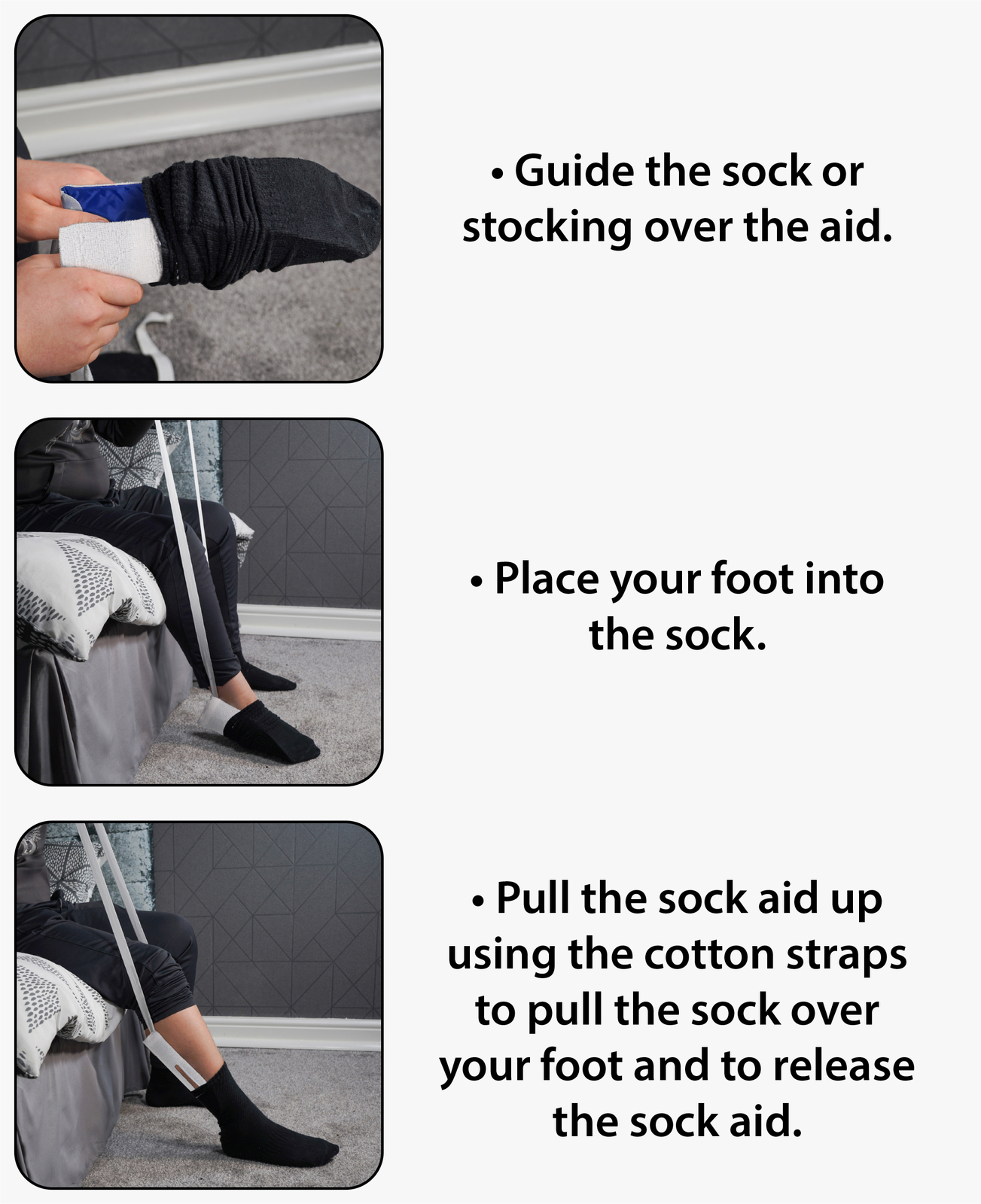 • Guide the sock or stocking over the aid.

• Place your foot into the sock.

• Pull the sock aid up using the cotton straps to pull the sock over your foot and to release the sock aid.