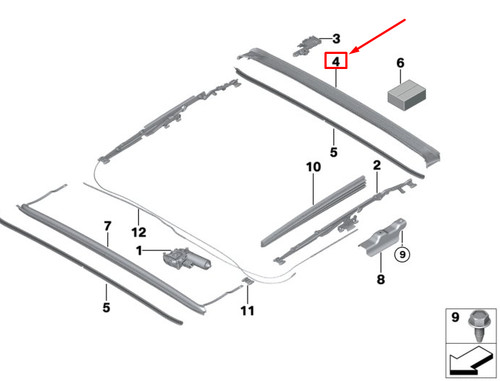 3
4
6
5
10
2
7
12
1
9
8
5
11
9