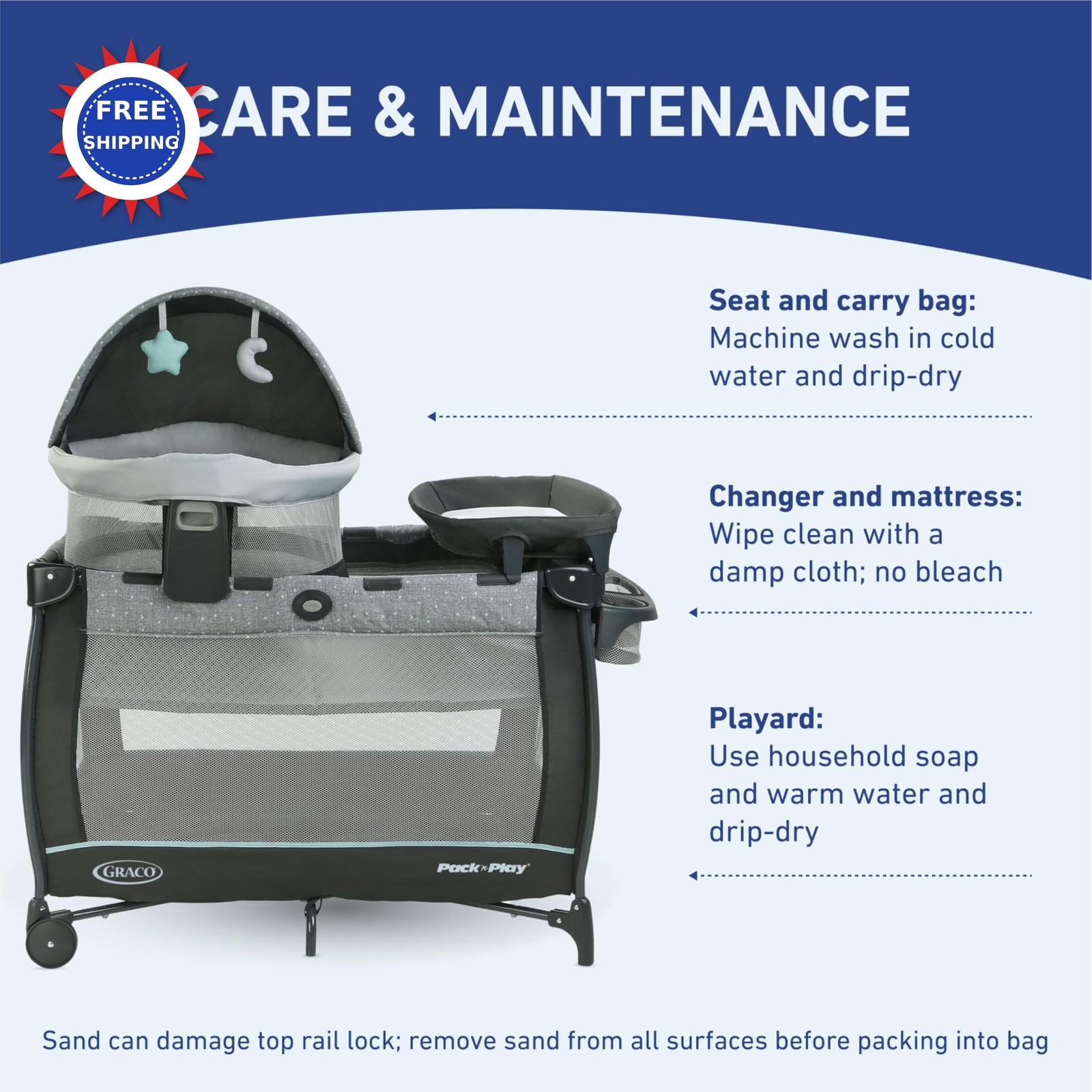 FREE SHIPPING

CARE & MAINTENANCE

Seat and carry bag:
Machine wash in cold water and drip-dry

Changer and mattress:
Wipe clean with a damp cloth; no bleach

Playard:
Use household soap and warm water and drip-dry

GRACO

Pack 'n Play

Sand can damage top rail lock; remove sand from all surfaces before packing into bag