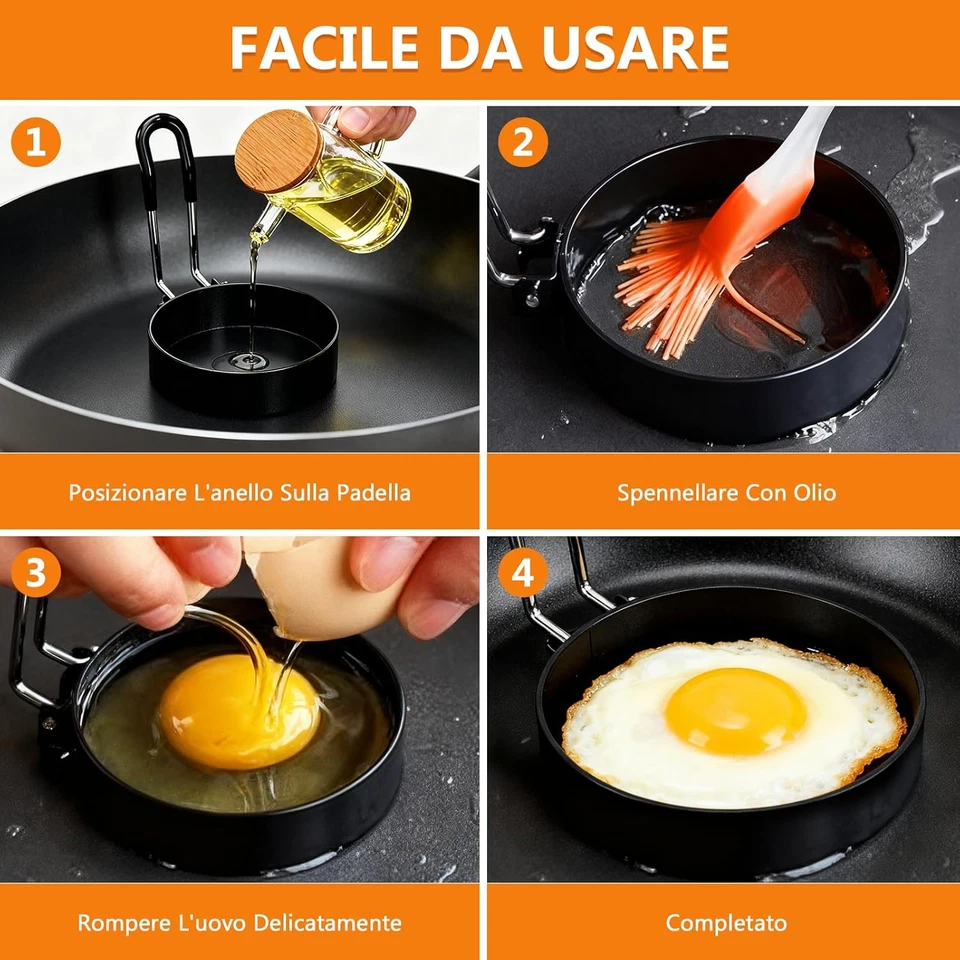 FACILE DA USARE

1

Posizionare L'anello Sulla Padella

2

Spennellare Con Olio

3

Rompere L'uovo Delicatamente

4

Completato