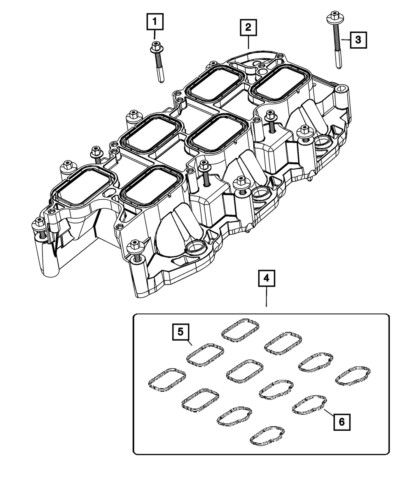 1
2
3
4
5
6