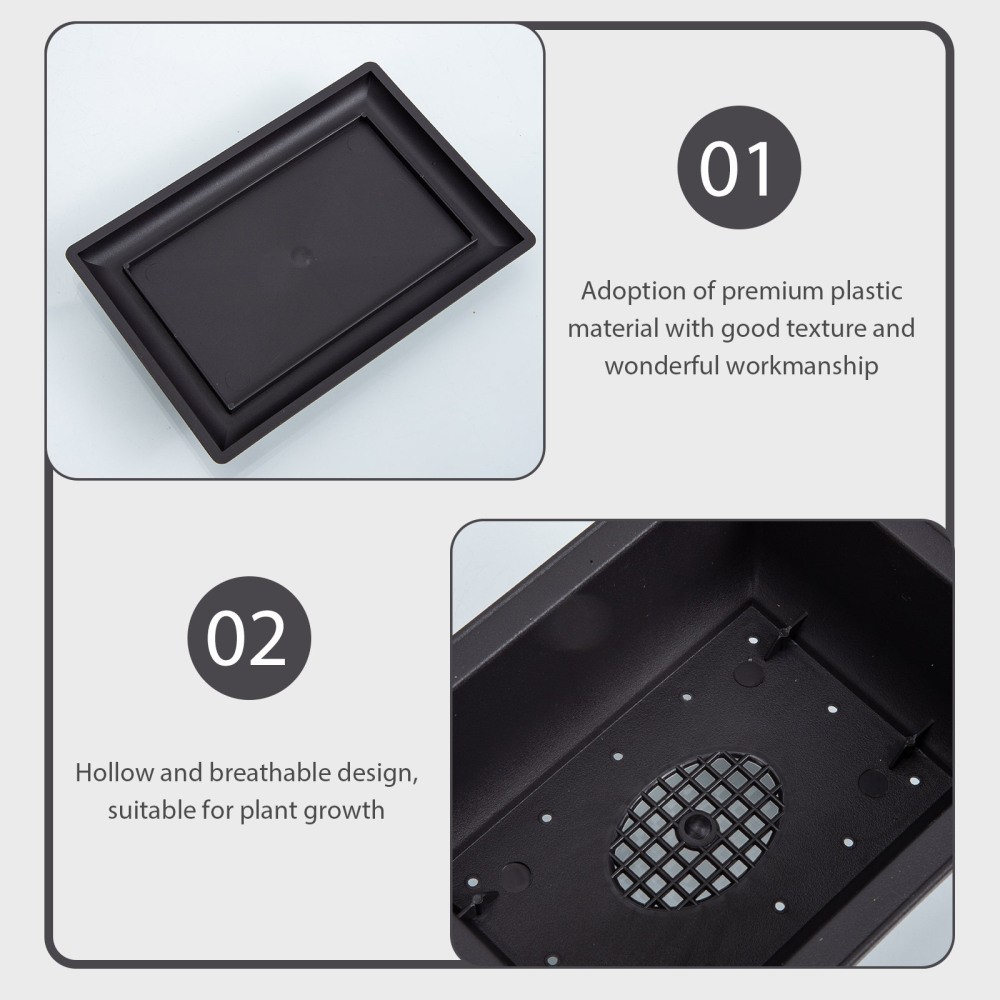 01

Adoption of premium plastic material with good texture and wonderful workmanship

02

Hollow and breathable design, suitable for plant growth