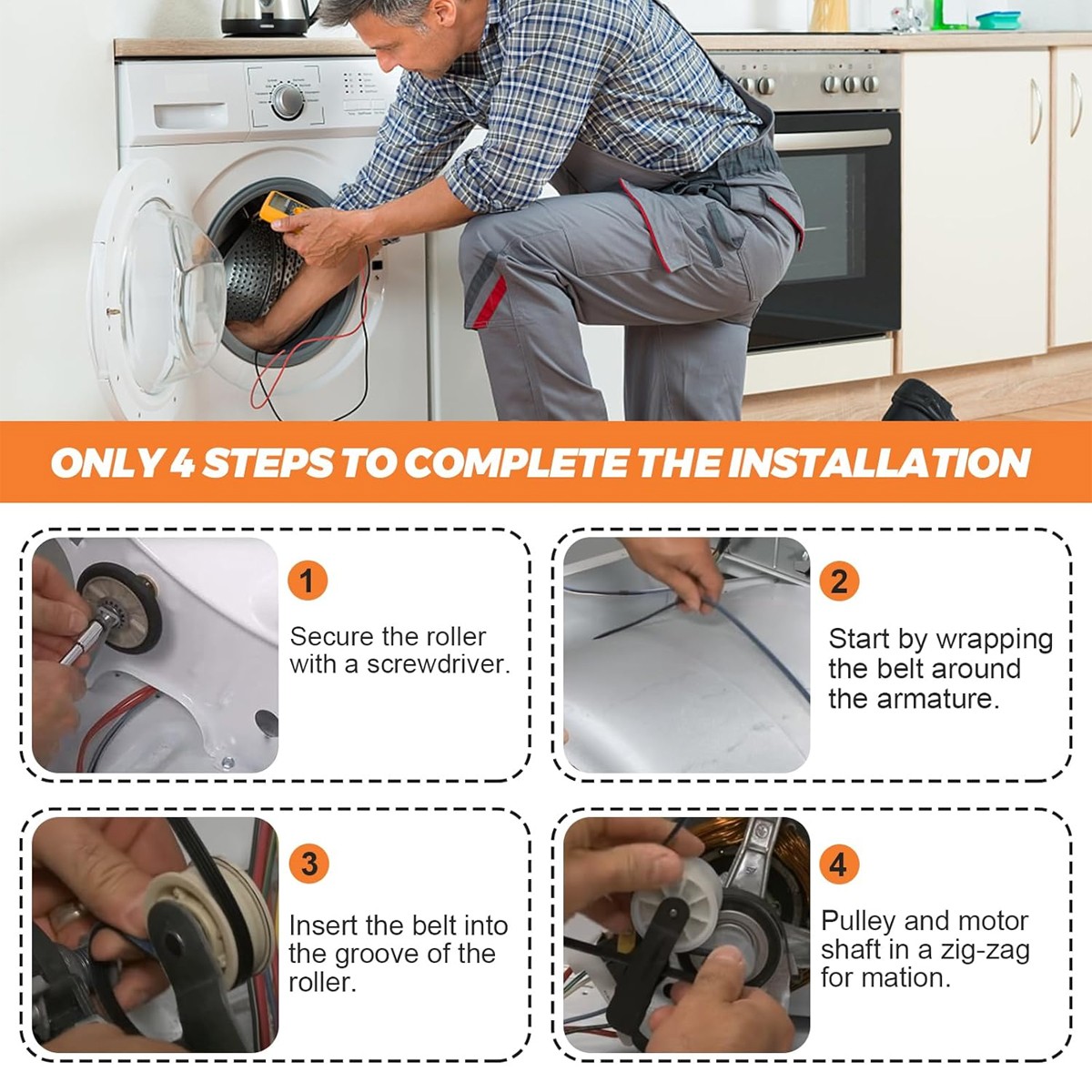 ONLY 4 STEPS TO COMPLETE THE INSTALLATION

1

Secure the roller with a screwdriver.

2

Start by wrapping the belt around the armature.

3

Insert the belt into the groove of the roller.

4

Pulley and motor shaft in a zig-zag for mation.