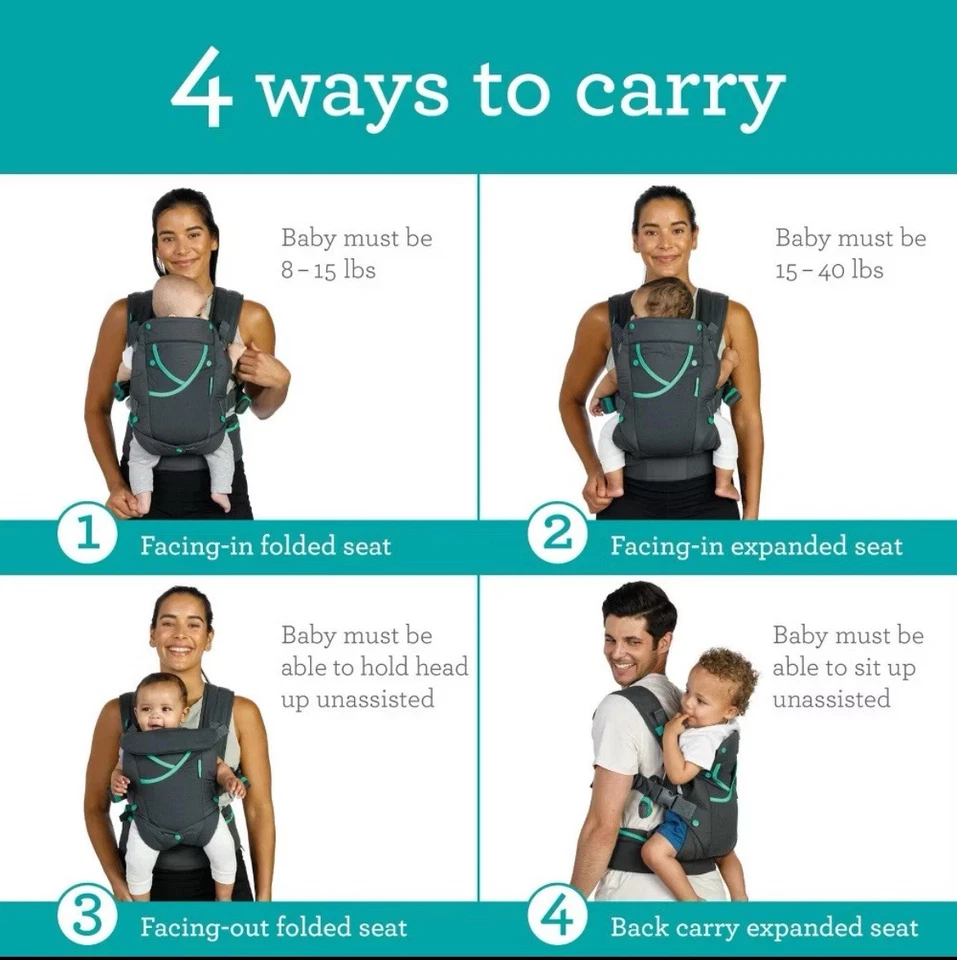 4 ways to carry

Baby must be 8 – 15 lbs

1 Facing-in folded seat

Baby must be 15 – 40 lbs

2 Facing-in expanded seat

Baby must be able to hold head up unassisted

3 Facing-out folded seat

Baby must be able to sit up unassisted

4 Back carry expanded seat