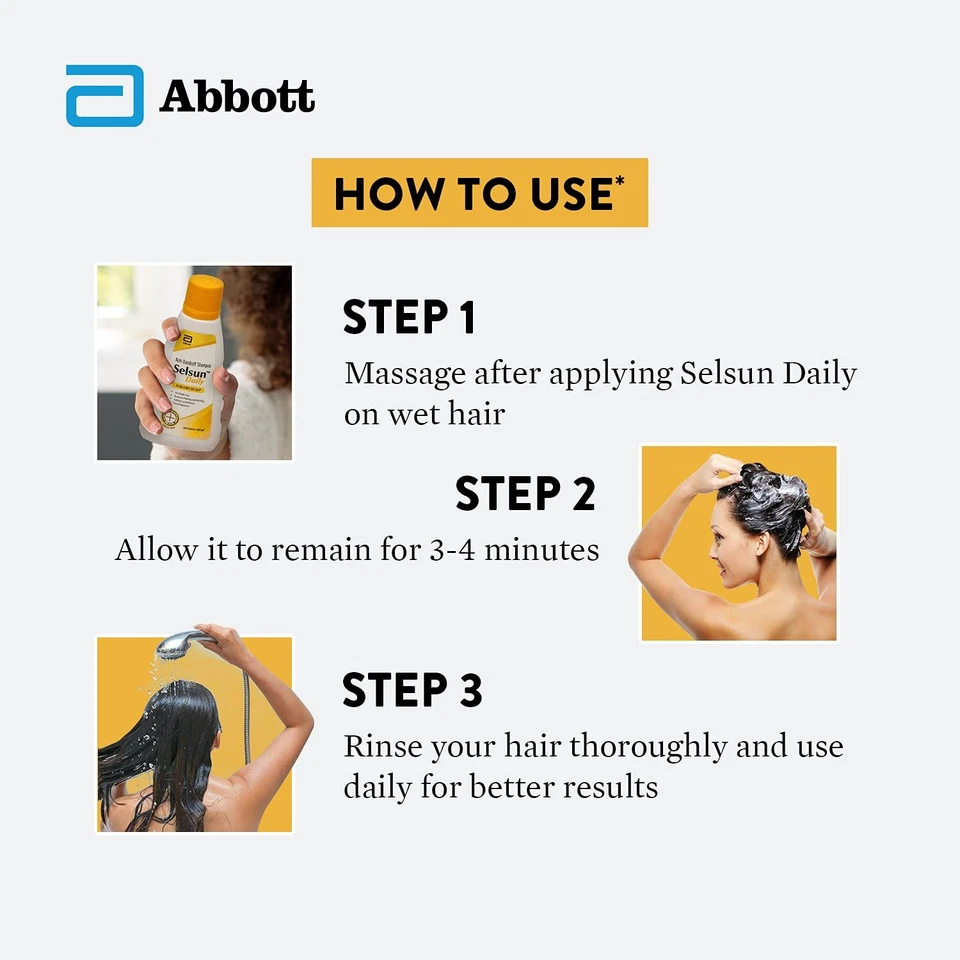 Abbott

HOW TO USE*

Anti-Dandruff Shampoo
Selsun Daily

STEP 1
Massage after applying Selsun Daily on wet hair

STEP 2
Allow it to remain for 3-4 minutes

STEP 3
Rinse your hair thoroughly and use daily for better results