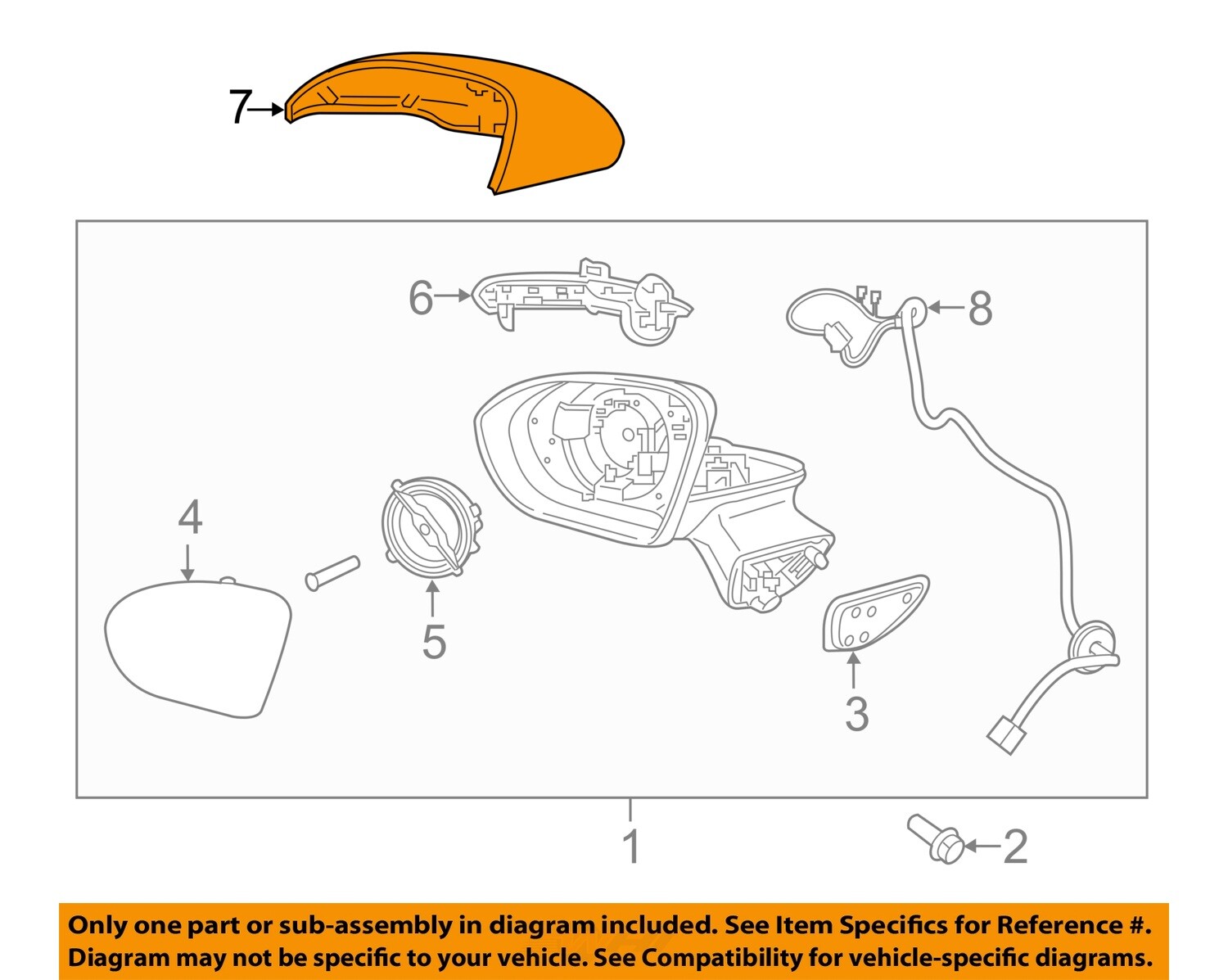 7
6
8
4
5
3
1
2
Only one part or sub-assembly in diagram included. See Item Specifics for Reference #. Diagram may not be specific to your vehicle. See Compatibility for vehicle-specific diagrams.