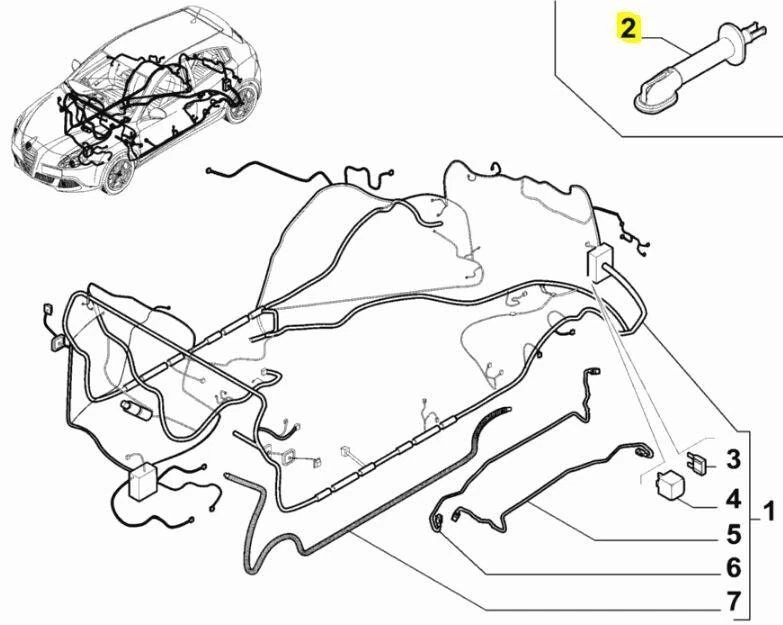 2
3
4
5
6
7
1