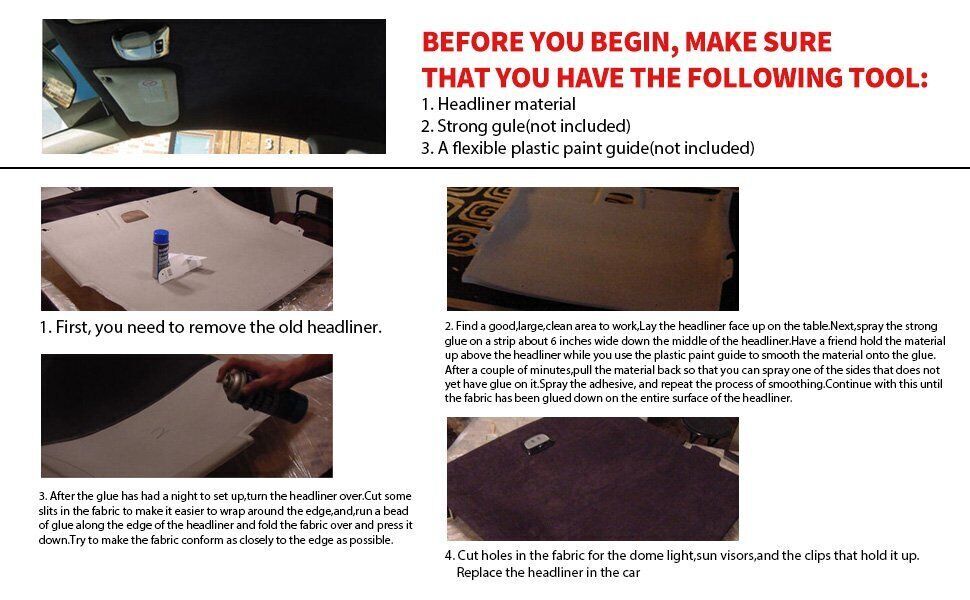 BEFORE YOU BEGIN, MAKE SURE THAT YOU HAVE THE FOLLOWING TOOL:

1. Headliner material
2. Strong gule(not included)
3. A flexible plastic paint guide(not included)

1. First, you need to remove the old headliner.

2. Find a good,large,clean area to work,Lay the headliner face up on the table.Next,spray the strong glue on a strip about 6 inches wide down the middle of the headliner.Have a friend hold the material up above the headliner while you use the plastic paint guide to smooth the material onto the glue. After a couple of minutes,pull the material back so that you can spray one of the sides that does not yet have glue on it.Spray the adhesive, and repeat the process of smoothing.Continue with this until the fabric has been glued down on the entire surface of the headliner.

3. After the glue has had a night to set up,turn the headliner over.Cut some slits in the fabric to make it easier to wrap around the edge,and,run a bead of glue along the edge of the headliner and fold the fabric over and press it down.Try to make the fabric conform as closely to the edge as possible.

4. Cut holes in the fabric for the dome light,sun visors,and the clips that hold it up. Replace the headliner in the car