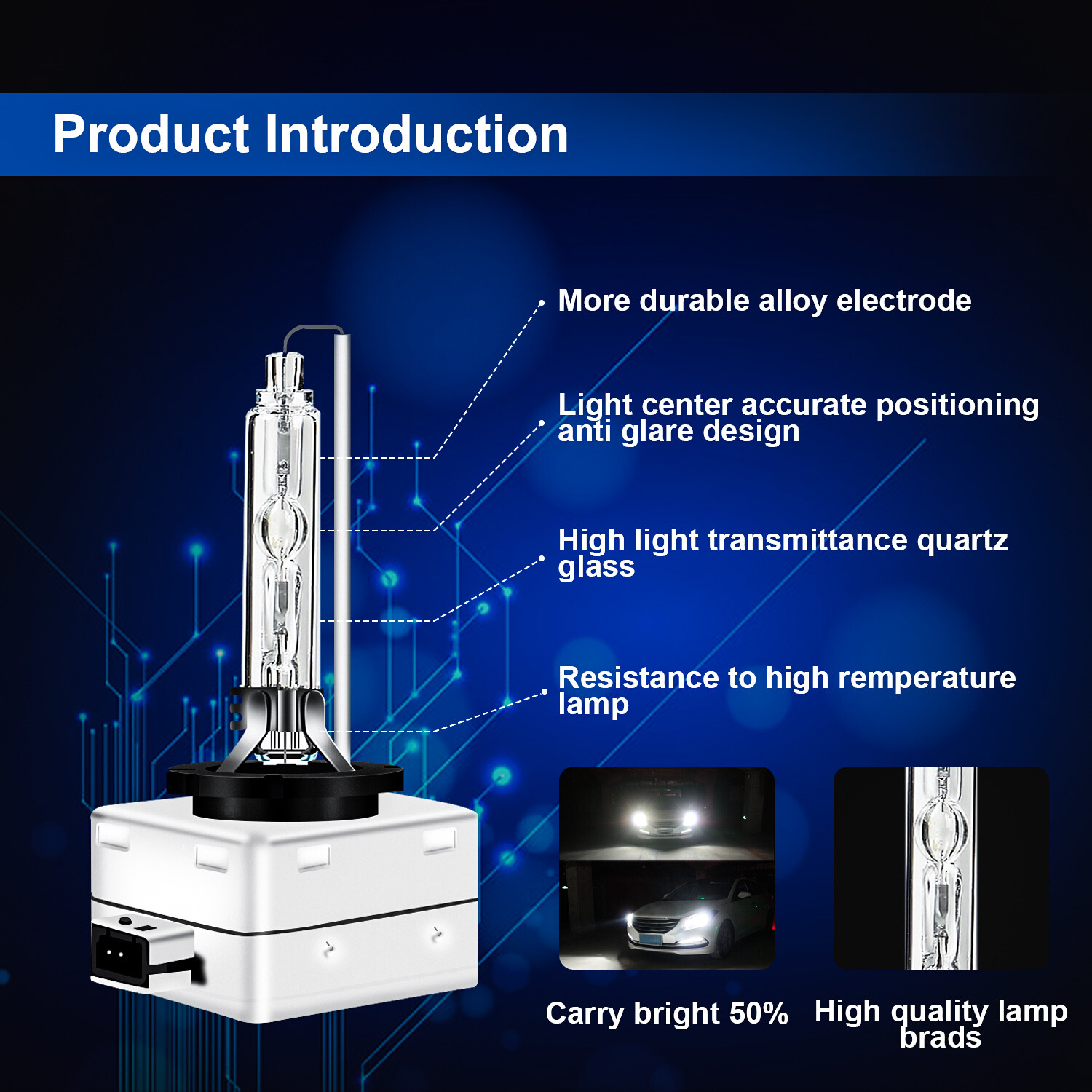 Product Introduction

More durable alloy electrode

Light center accurate positioning anti glare design

High light transmittance quartz glass

Resistance to high remperature lamp

Carry bright 50%

High quality lamp brads