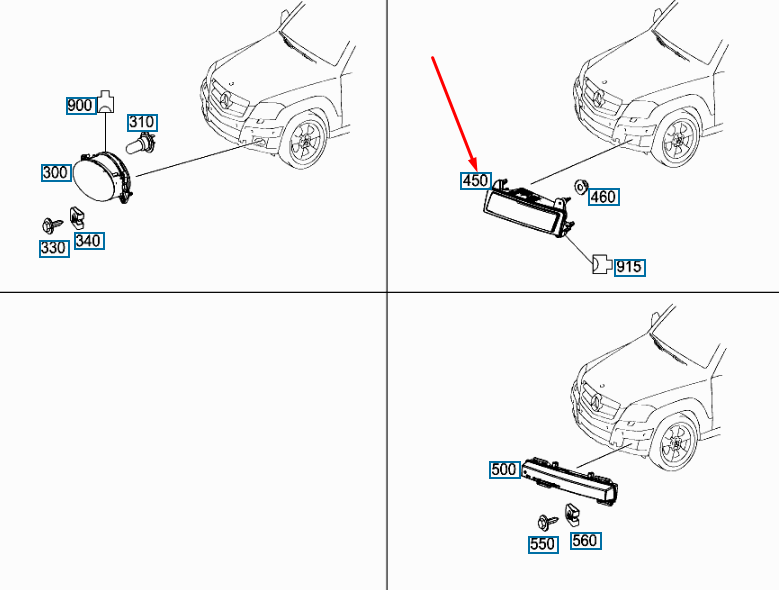 900
310
300
330
340
450
460
915
500
550
560