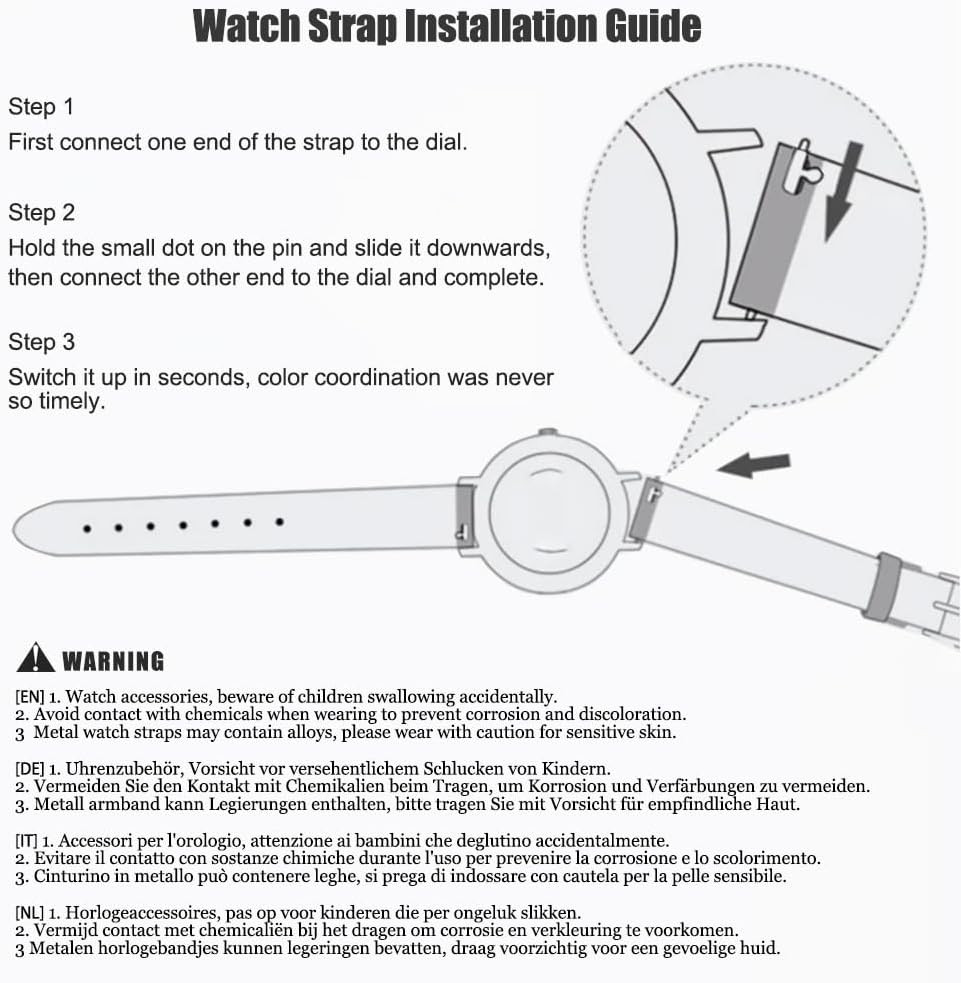 Watch Strap Installation Guide

Step 1
First connect one end of the strap to the dial.

Step 2
Hold the small dot on the pin and slide it downwards, then connect the other end to the dial and complete.

Step 3
Switch it up in seconds, color coordination was never so timely.

WARNING

[EN] 1. Watch accessories, beware of children swallowing accidentally.
2. Avoid contact with chemicals when wearing to prevent corrosion and discoloration.
3 Metal watch straps may contain alloys, please wear with caution for sensitive skin.

[DE] 1. Uhrenzubehör, Vorsicht vor versehentlichem Schlucken von Kindern.
2. Vermeiden Sie den Kontakt mit Chemikalien beim Tragen, um Korrosion und Verfärbungen zu vermeiden.
3. Metall armband kann Legierungen enthalten, bitte tragen Sie mit Vorsicht für empfindliche Haut.

[IT] 1. Accessori per l'orologio, attenzione ai bambini che deglutino accidentalmente.
2. Evitare il contatto con sostanze chimiche durante l'uso per prevenire la corrosione e lo scolorimento.
3. Cinturino in metallo può contenere leghe, si prega di indossare con cautela per la pelle sensibile.

[NL] 1. Horlogeaccessoires, pas op voor kinderen die per ongeluk slikken.
2. Vermijd contact met chemicaliën bij het dragen om corrosie en verkleuring te voorkomen.
3 Metalen horlogebandjes kunnen legeringen bevatten, draag voorzichtig voor een gevoelige huid.