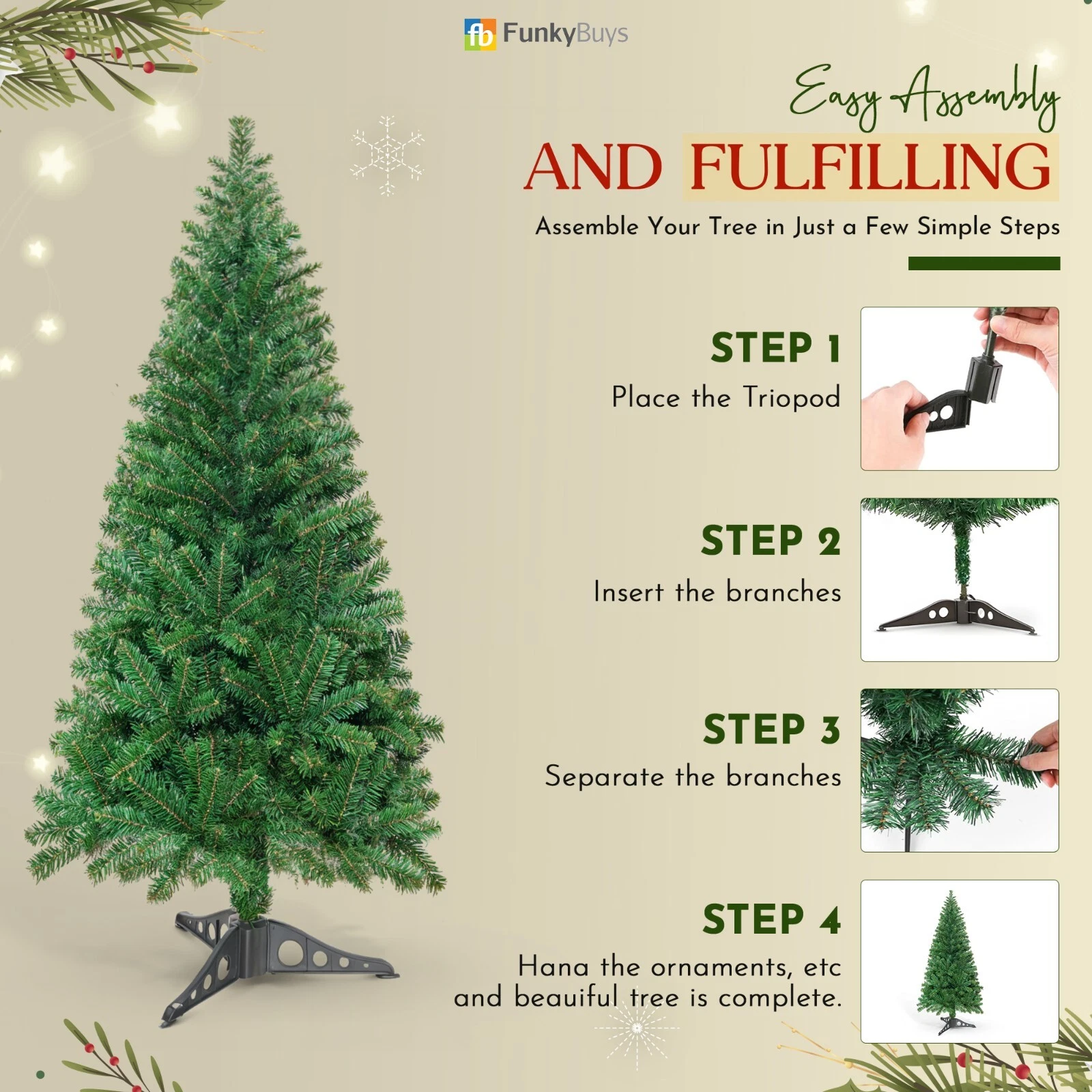 fb FunkyBuys

Easy Assembly
AND FULFILLING
Assemble Your Tree in Just a Few Simple Steps

STEP 1
Place the Triopod

STEP 2
Insert the branches

STEP 3
Separate the branches

STEP 4
Hana the ornaments, etc and beauiful tree is complete.