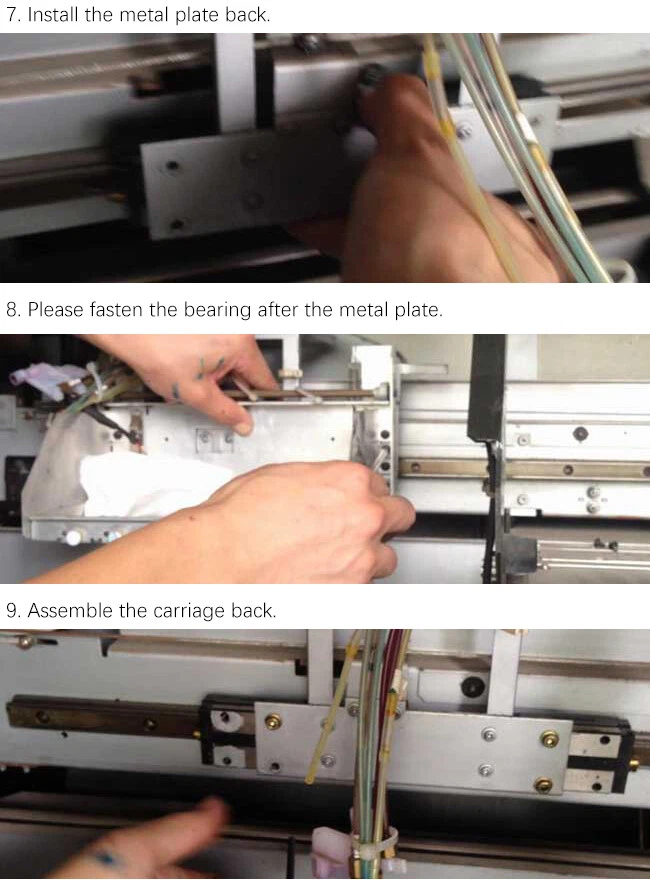 7. Install the metal plate back.

8. Please fasten the bearing after the metal plate.

9. Assemble the carriage back.