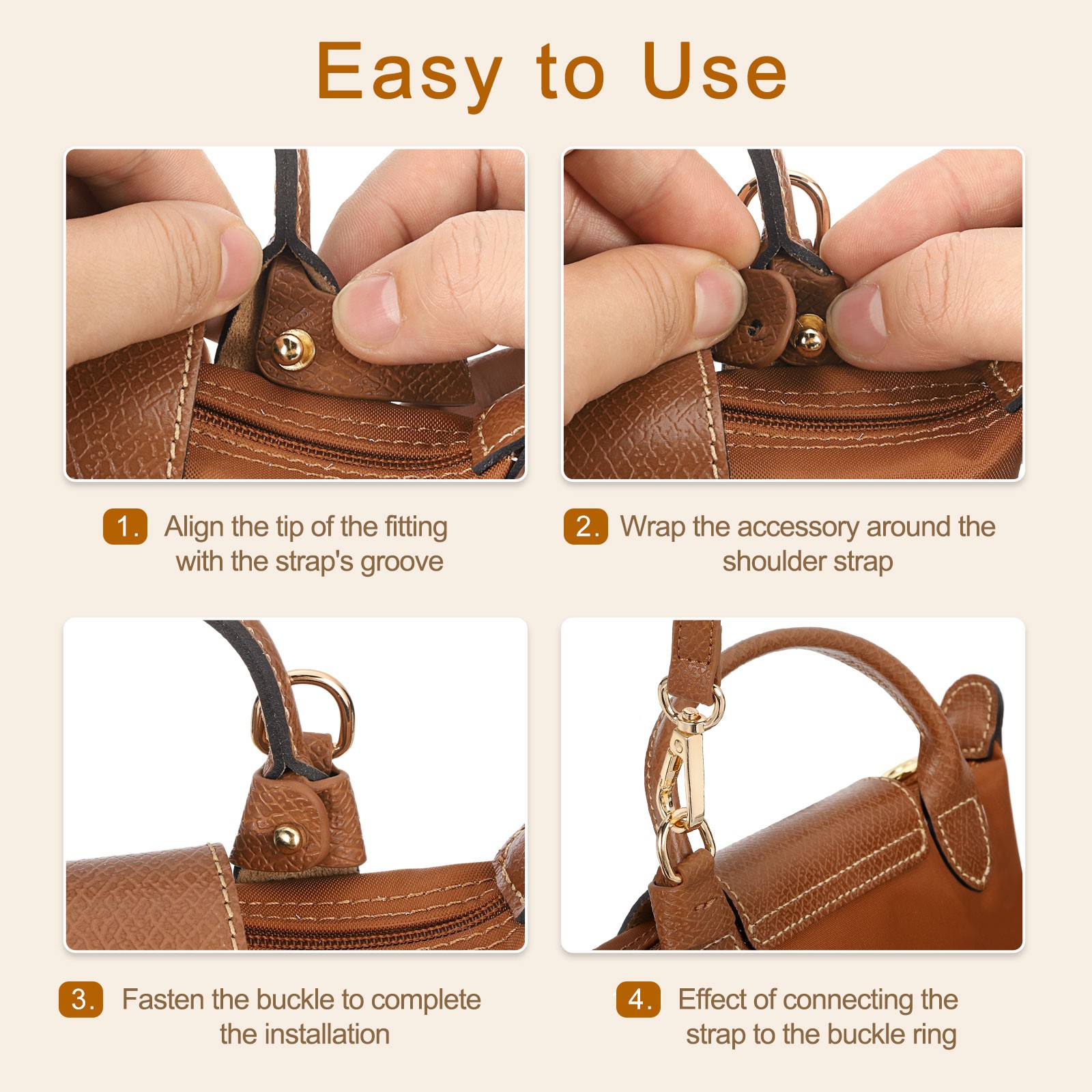 Easy to Use

1. Align the tip of the fitting with the strap's groove

2. Wrap the accessory around the shoulder strap

3. Fasten the buckle to complete the installation

4. Effect of connecting the strap to the buckle ring