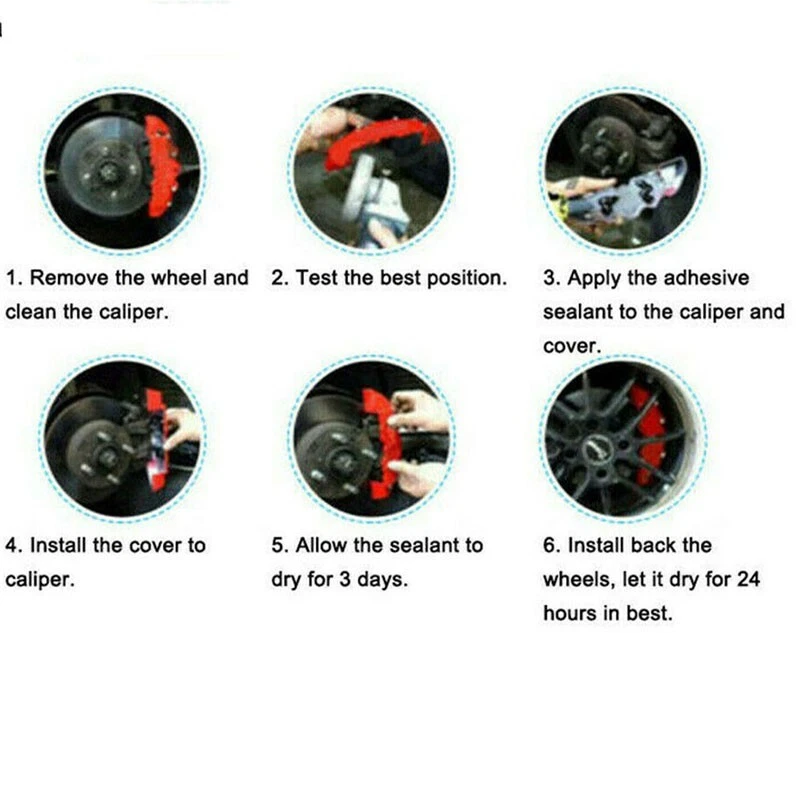 1. Remove the wheel and clean the caliper.

2. Test the best position.

3. Apply the adhesive sealant to the caliper and cover.

4. Install the cover to caliper.

5. Allow the sealant to dry for 3 days.

6. Install back the wheels, let it dry for 24 hours in best.