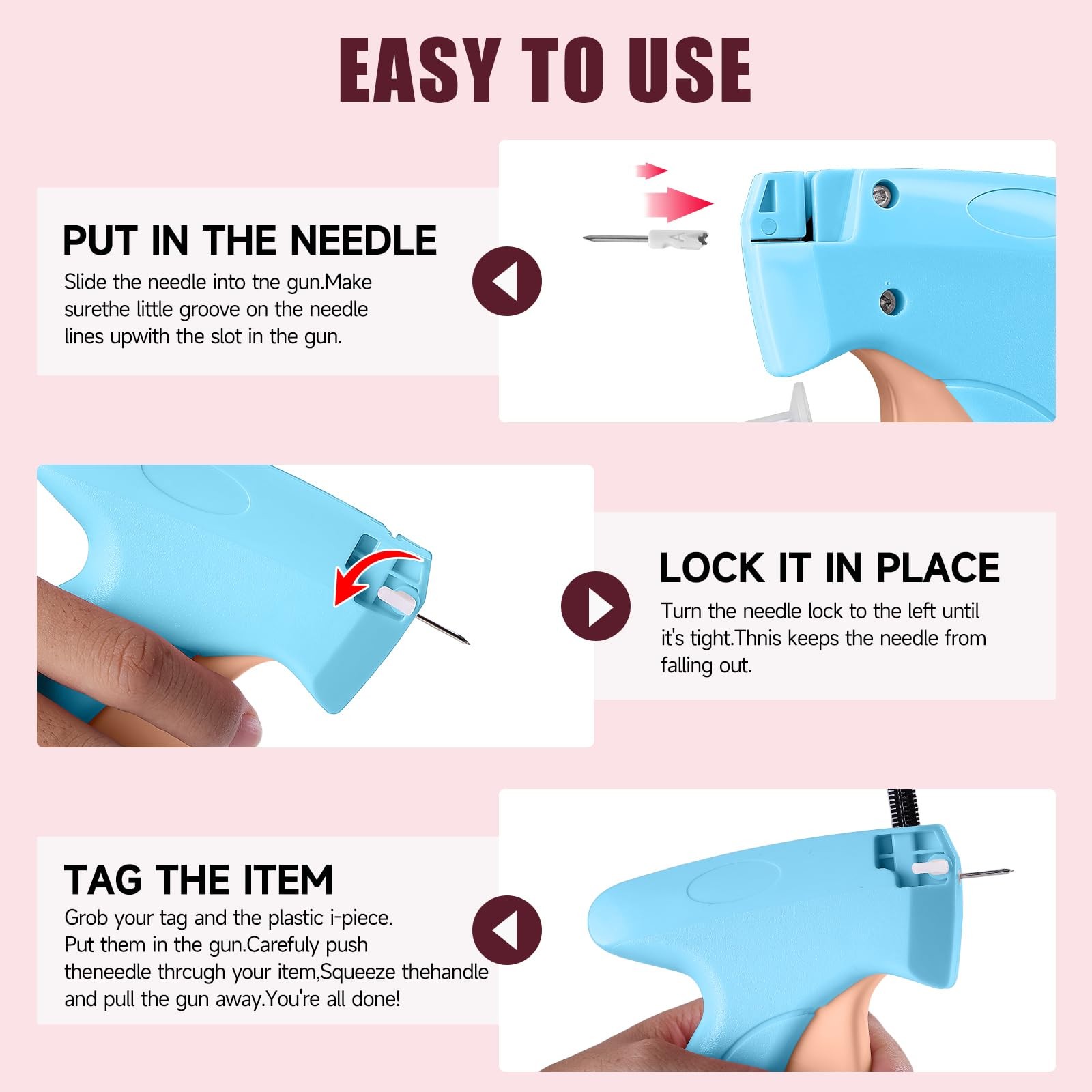 EASY TO USE

PUT IN THE NEEDLE
Slide the needle into tne gun.Make surethe little groove on the needle lines upwith the slot in the gun.

LOCK IT IN PLACE
Turn the needle lock to the left until it's tight.Thnis keeps the needle from falling out.

TAG THE ITEM
Grob your tag and the plastic i-piece. Put them in the gun.Carefuly push theneedle thrcugh your item,Squeeze thehandle and pull the gun away.You're all done!