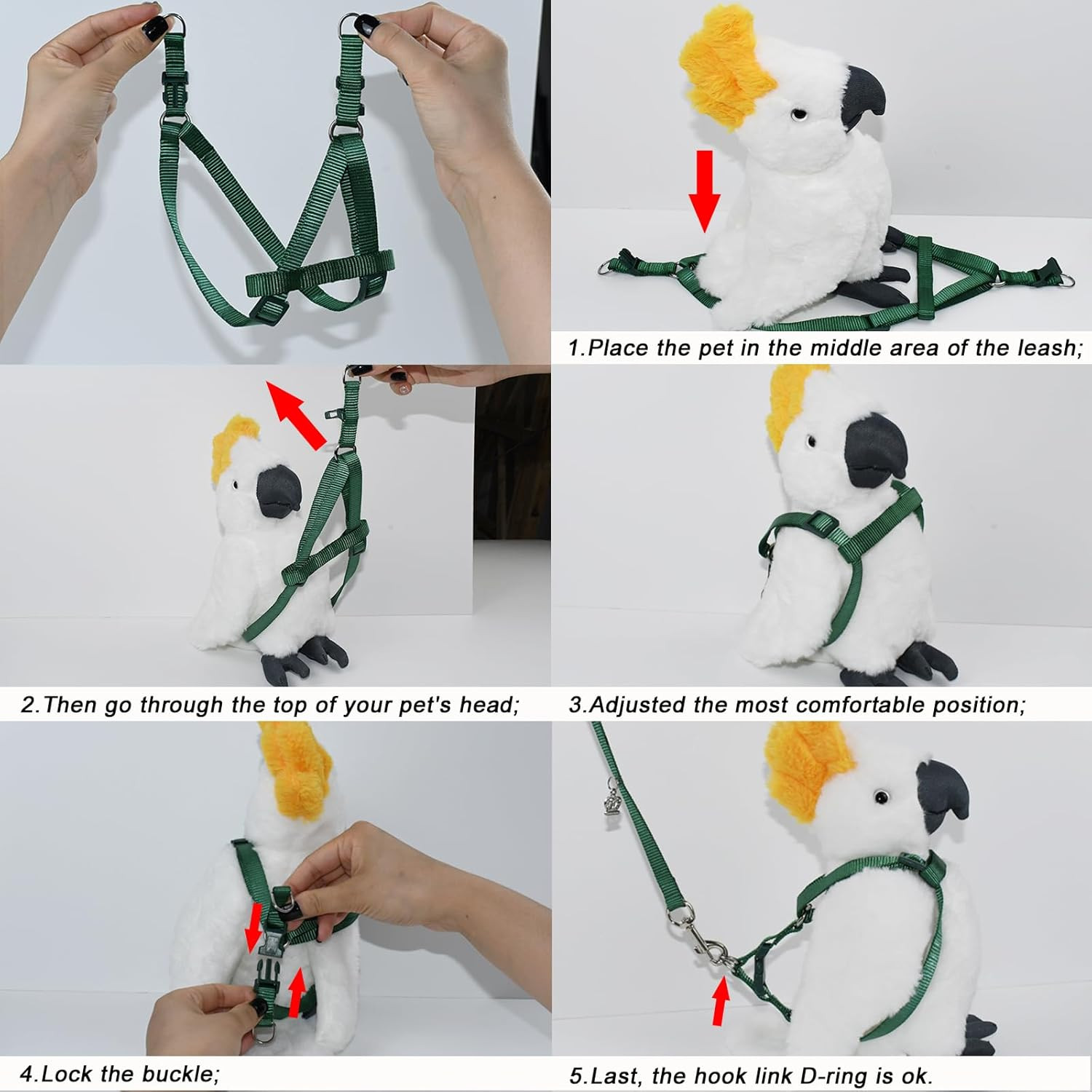 1.Place the pet in the middle area of the leash;

2.Then go through the top of your pet's head;

3.Adjusted the most comfortable position;

4.Lock the buckle;

5.Last, the hook link D-ring is ok.