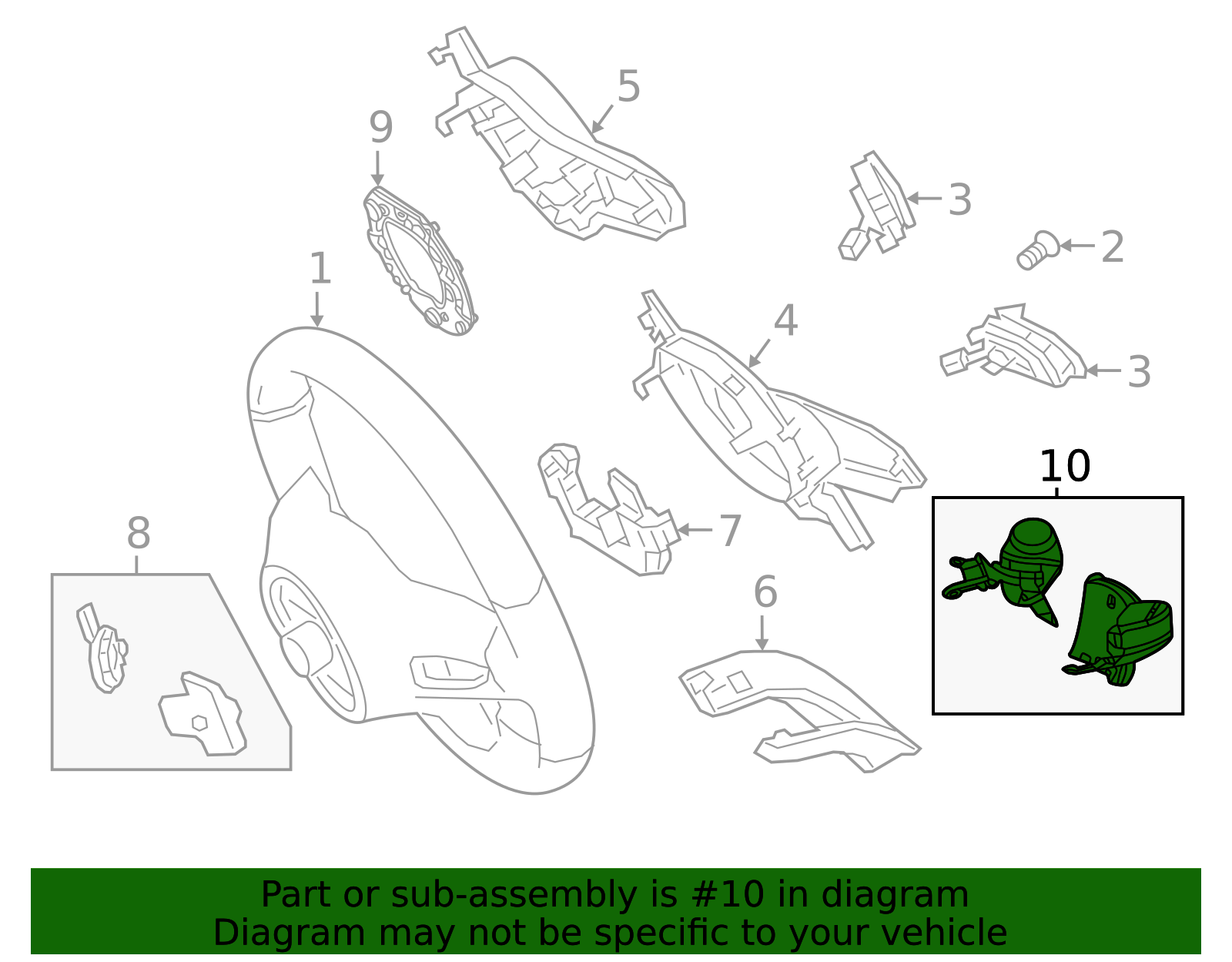 5
9
3
2
1
4
3
10
7
8
6

Part or sub-assembly is #10 in diagram
Diagram may not be specific to your vehicle